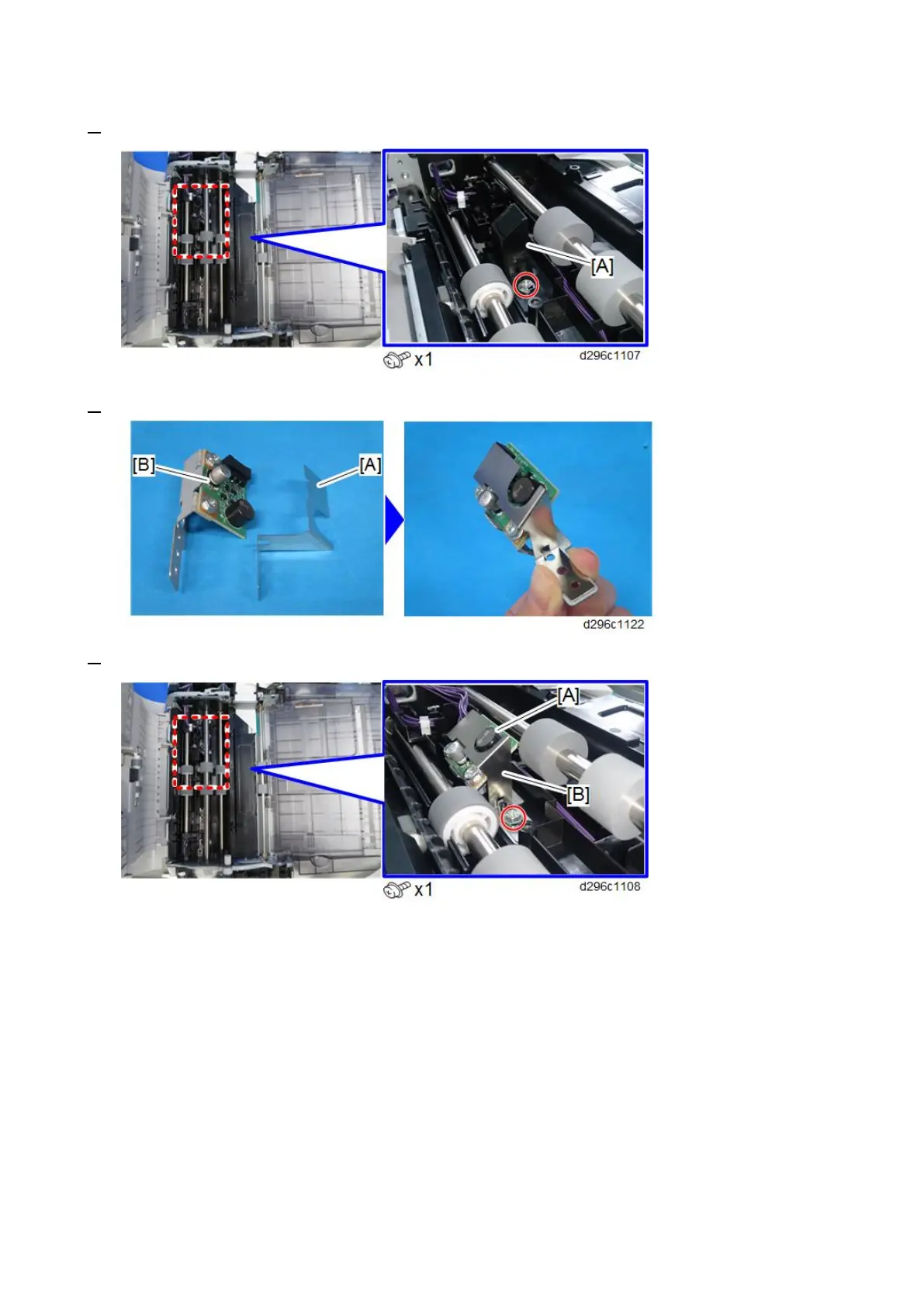 [A]

x1 d296c1107

[B] [A]

d296c1122

[A]

[B]

x1 d296c1108