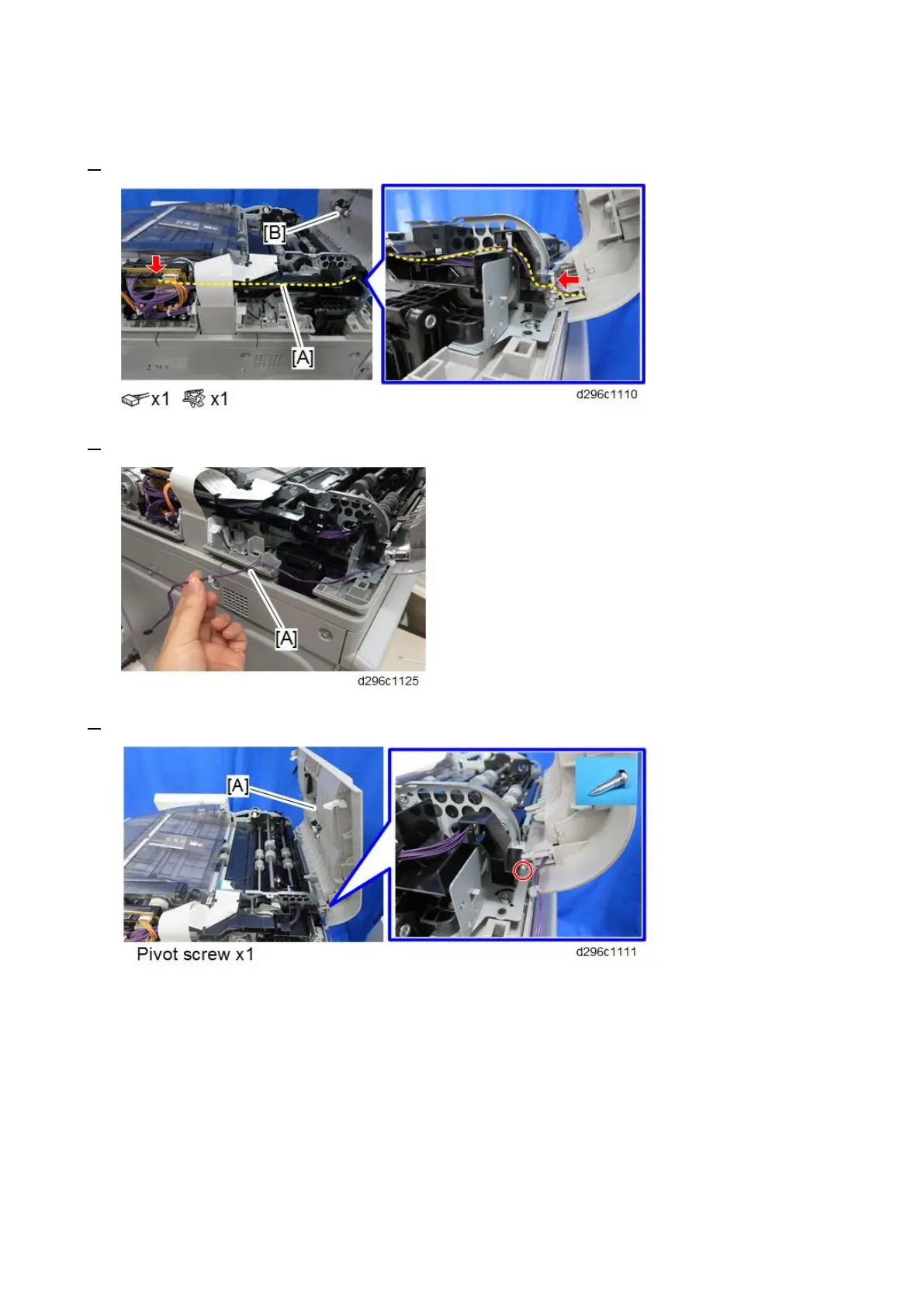 [B]

[A]

x1 x1

d296c1110

[A]

d296c1125

[A]

Pivot screw x1

d296c1111