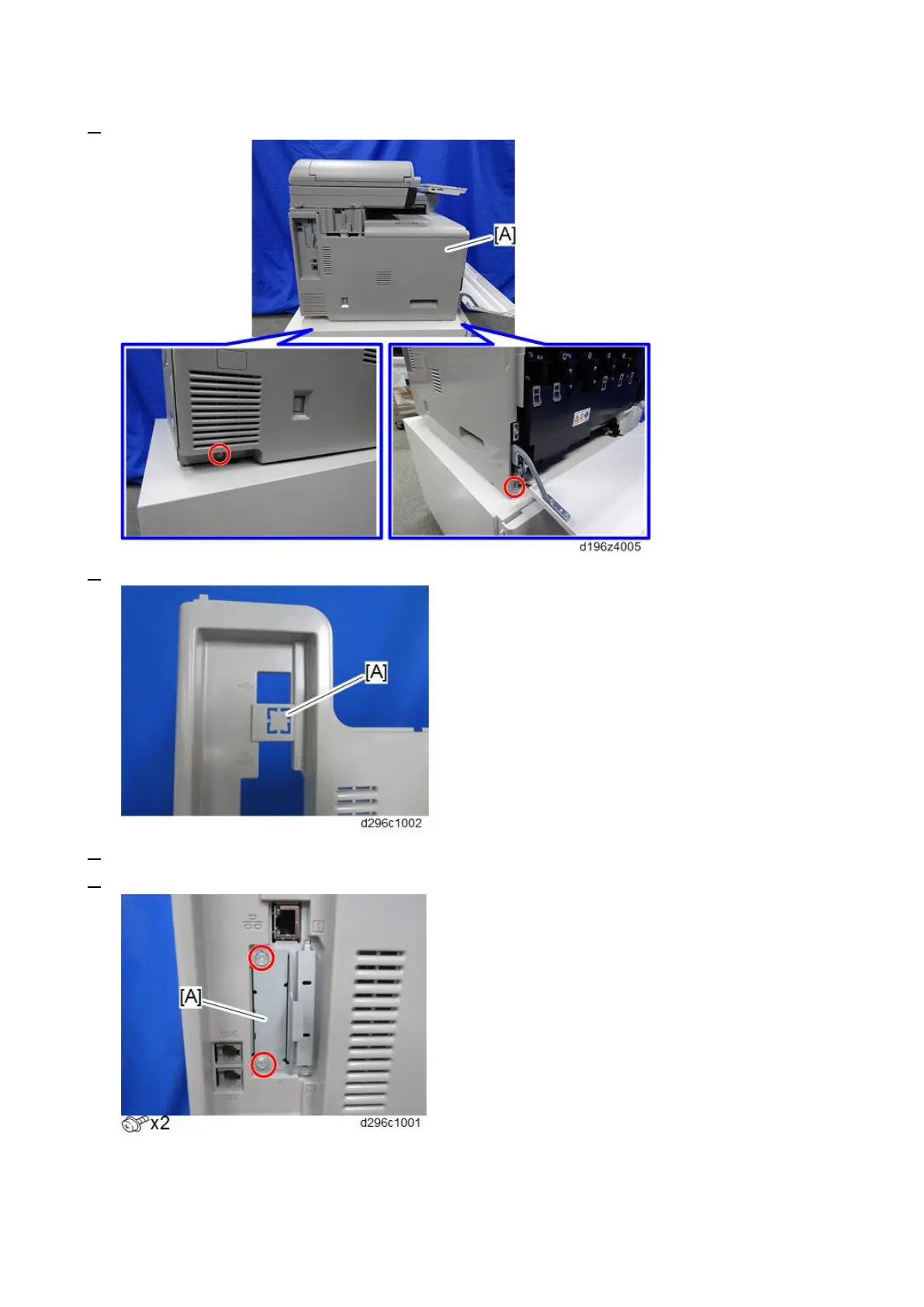 [A]

d196z4005

[A]

d296c1002

[A]

x2

d296c1001