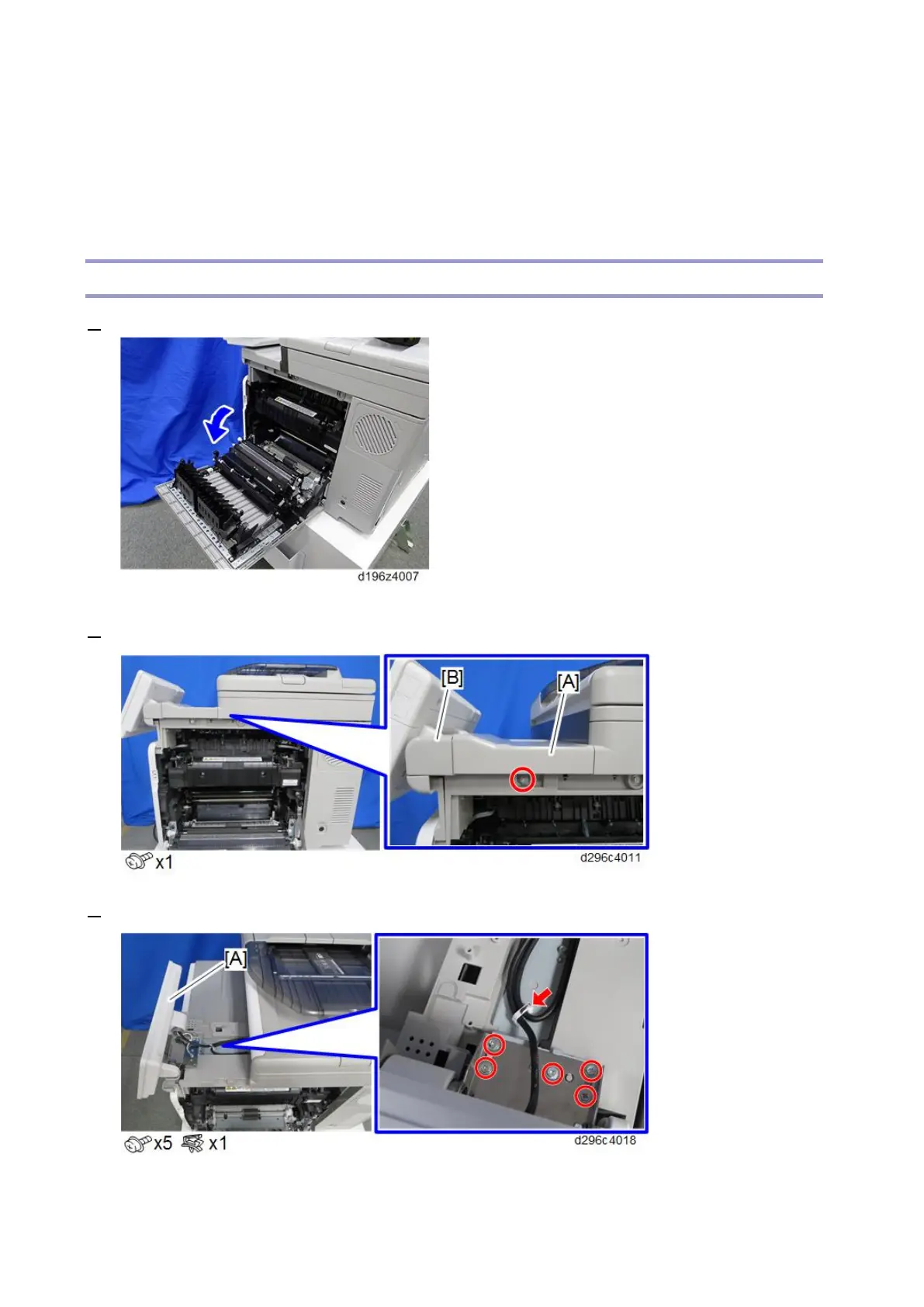 d196z4007

[B]

[A]

x1

d296c4011

[A]

x5 x1

d296c4018