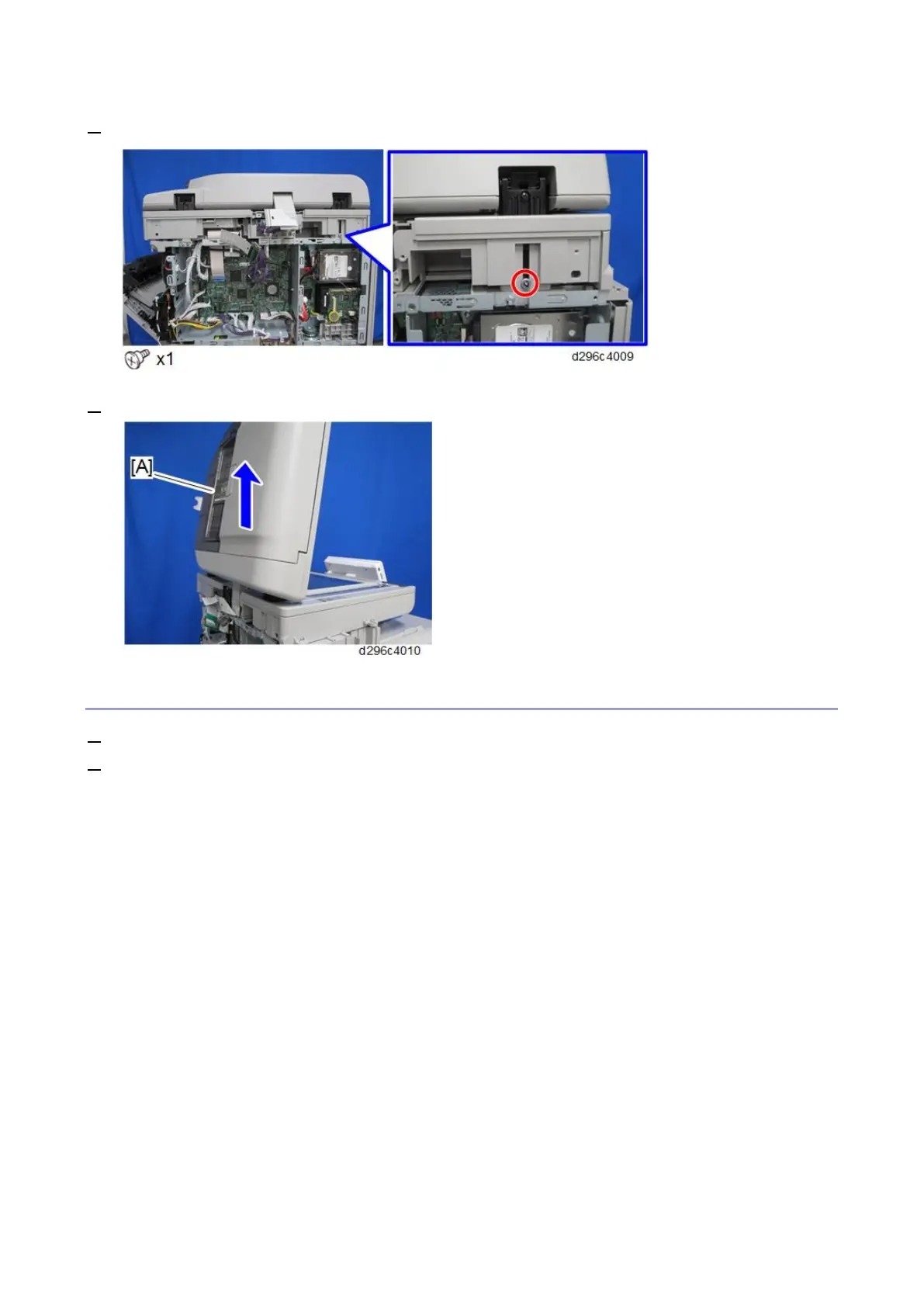 x1

d296c4009

[A]

d296c4010