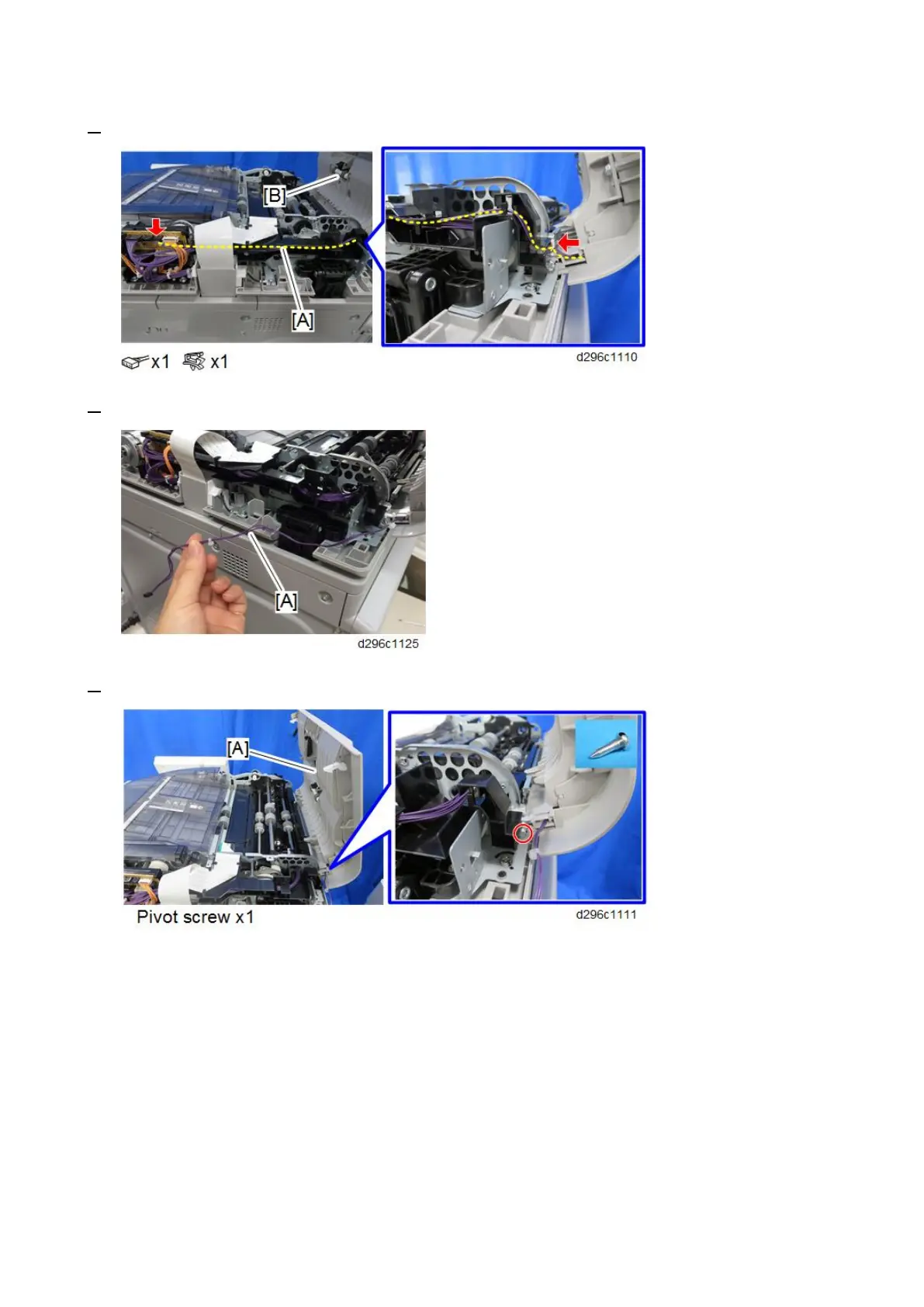 [B]

[A]

x1 x1

d296c1110

[A]

d296c1125

[A]

Pivot screw x1

d296c1111