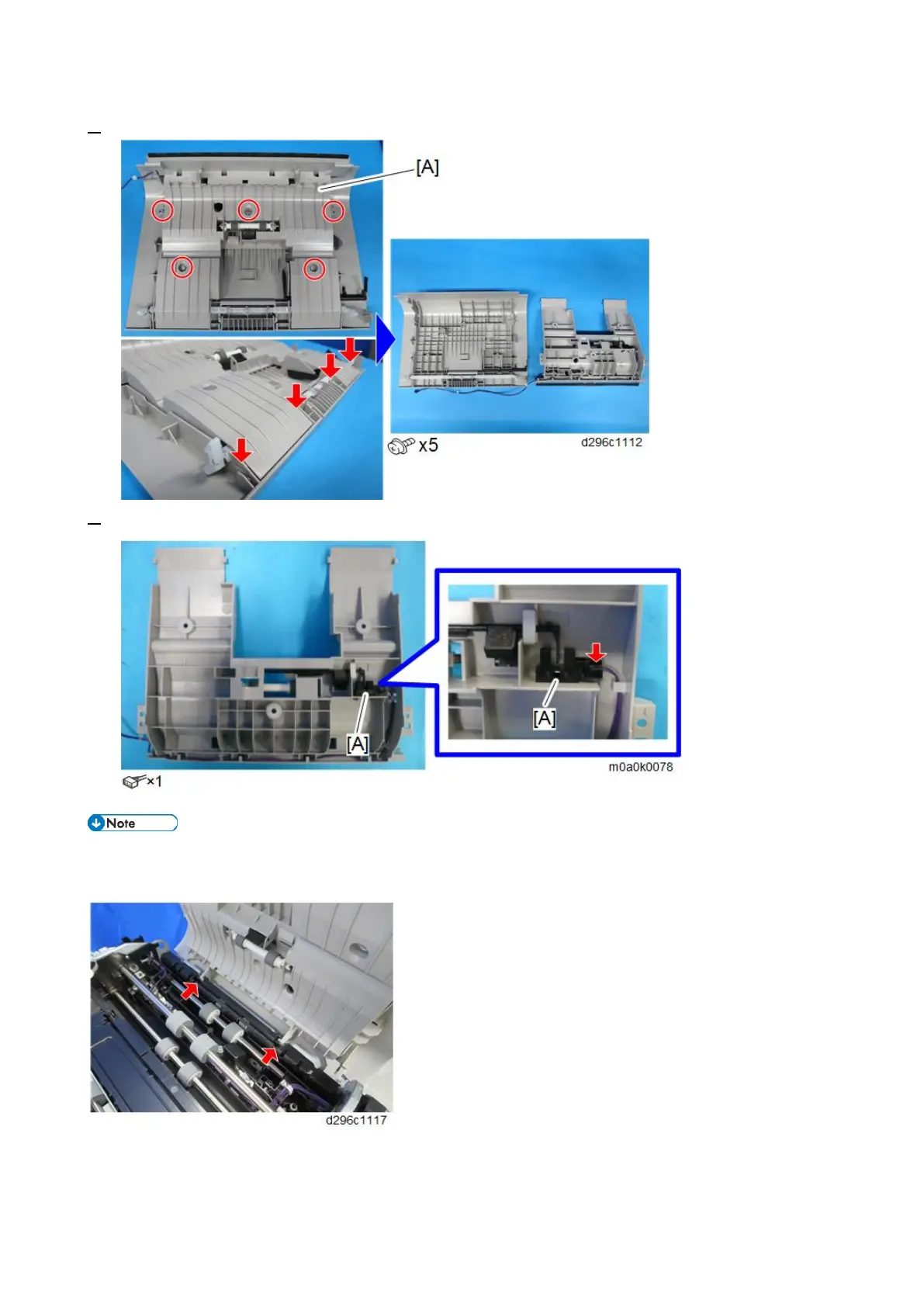 [A]

x5

d296c1112

[A]

[A]

×1

m0a0k0078

Note

d296c1117