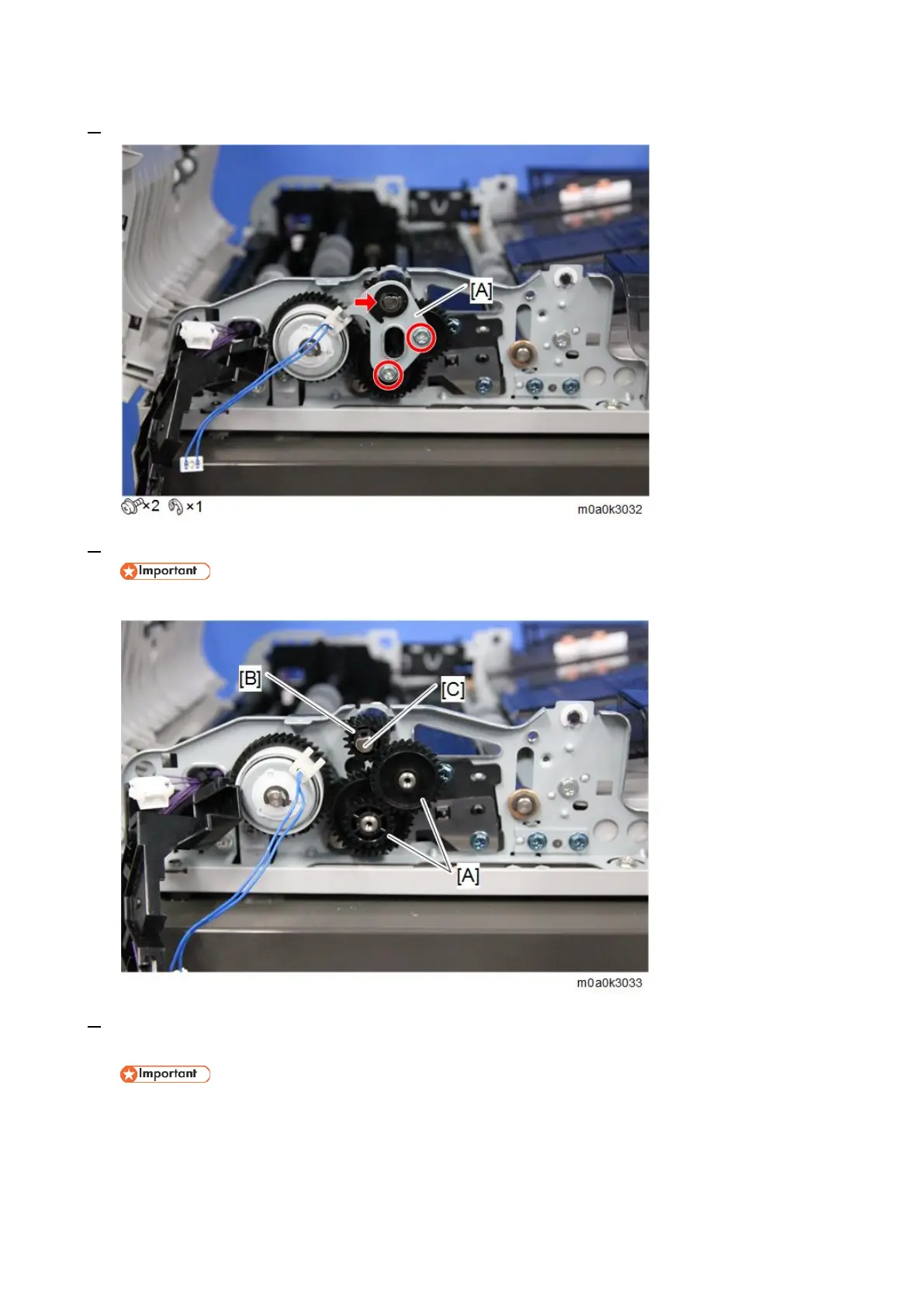 [A]

×2 ×1

m0a0k3032

Important

[B]

[C]

[A]

m0a0k3033

Important