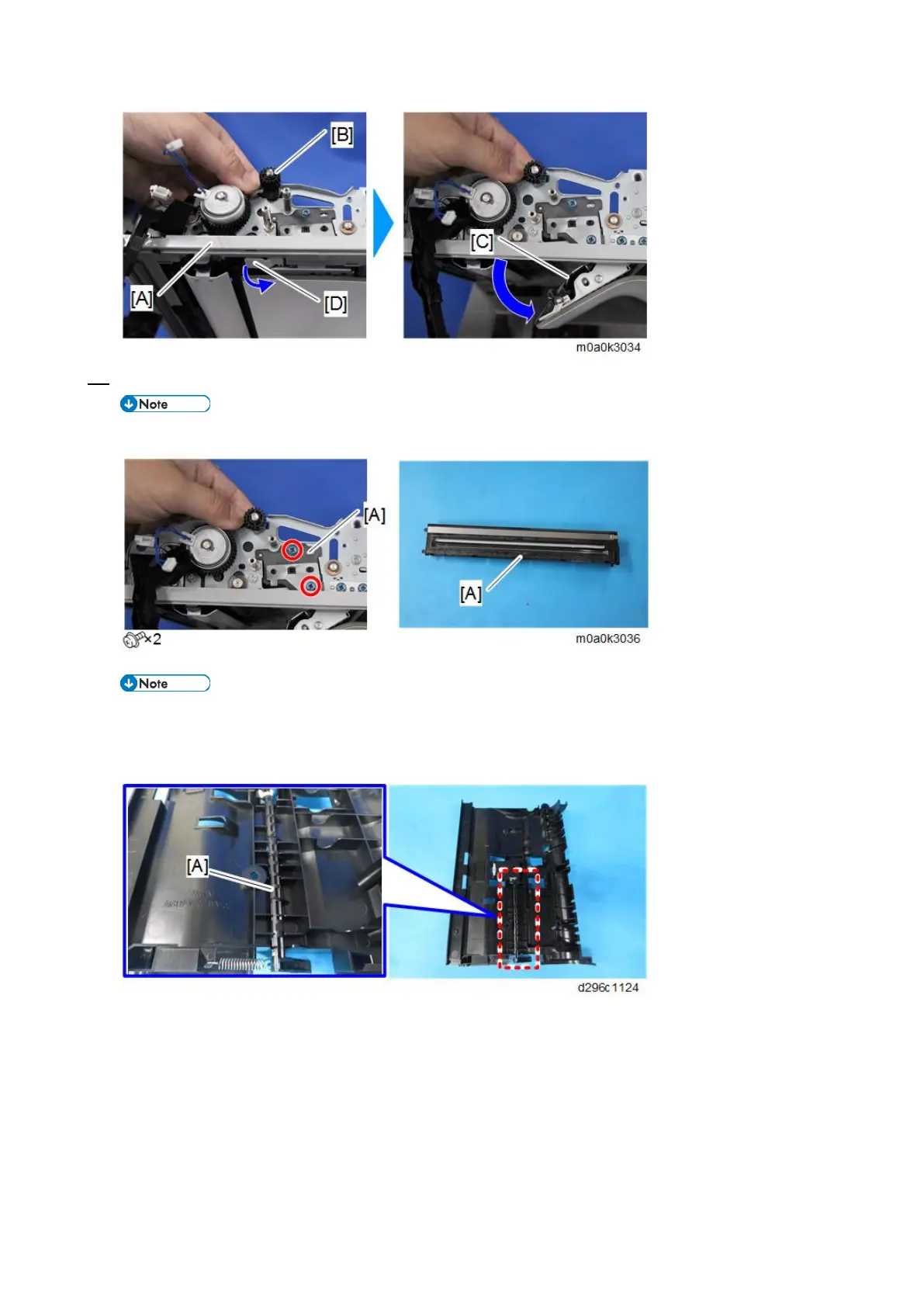 [B]

[A]

[D]

[C]

m0a0k3034

Note

[A]

[A]

×2

m0a0k3036

Note

[A]

d296c1124