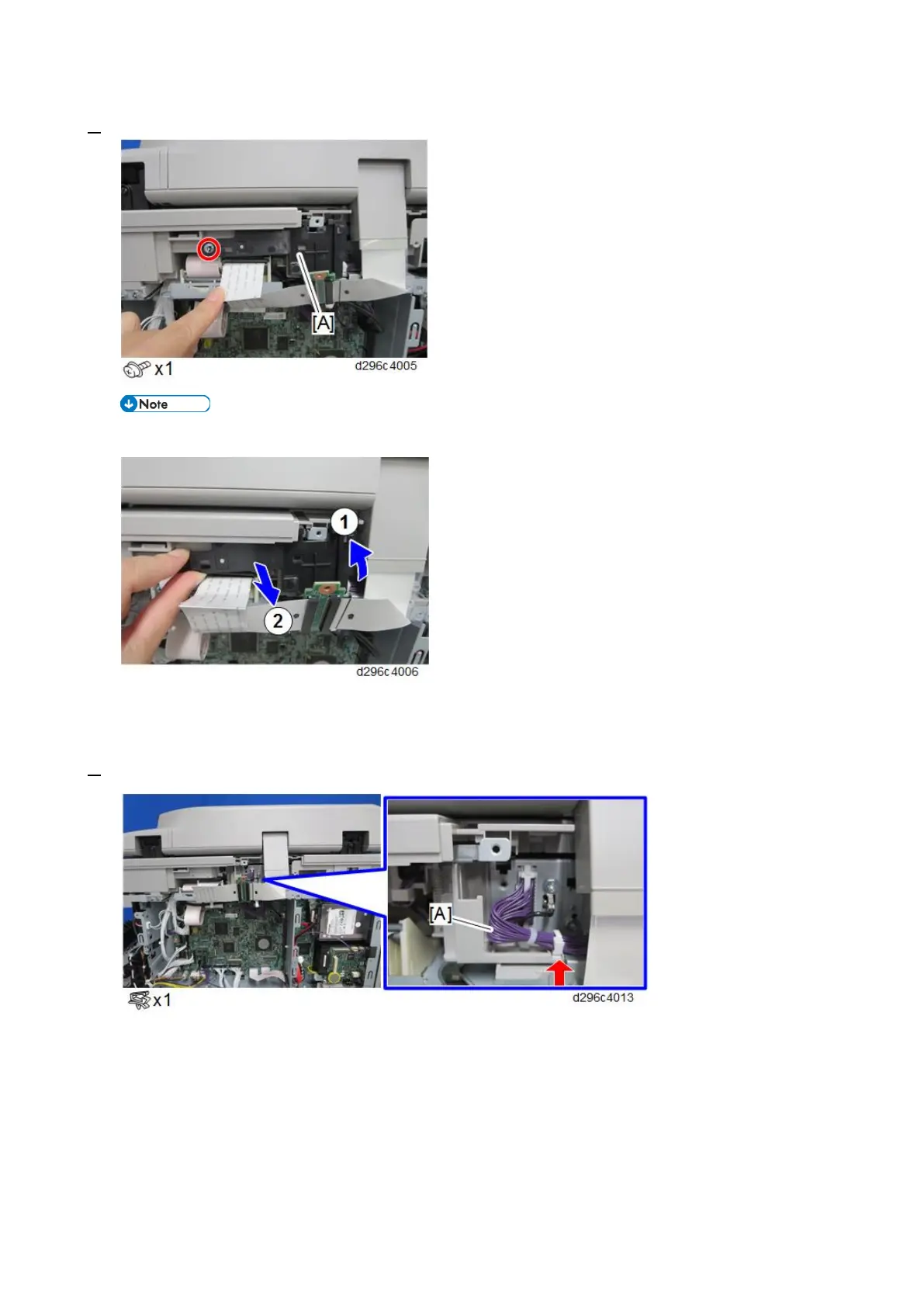 [A]

x1

d296c4005

Note

1

2

d296c4006

[A]

x1

d296c4013