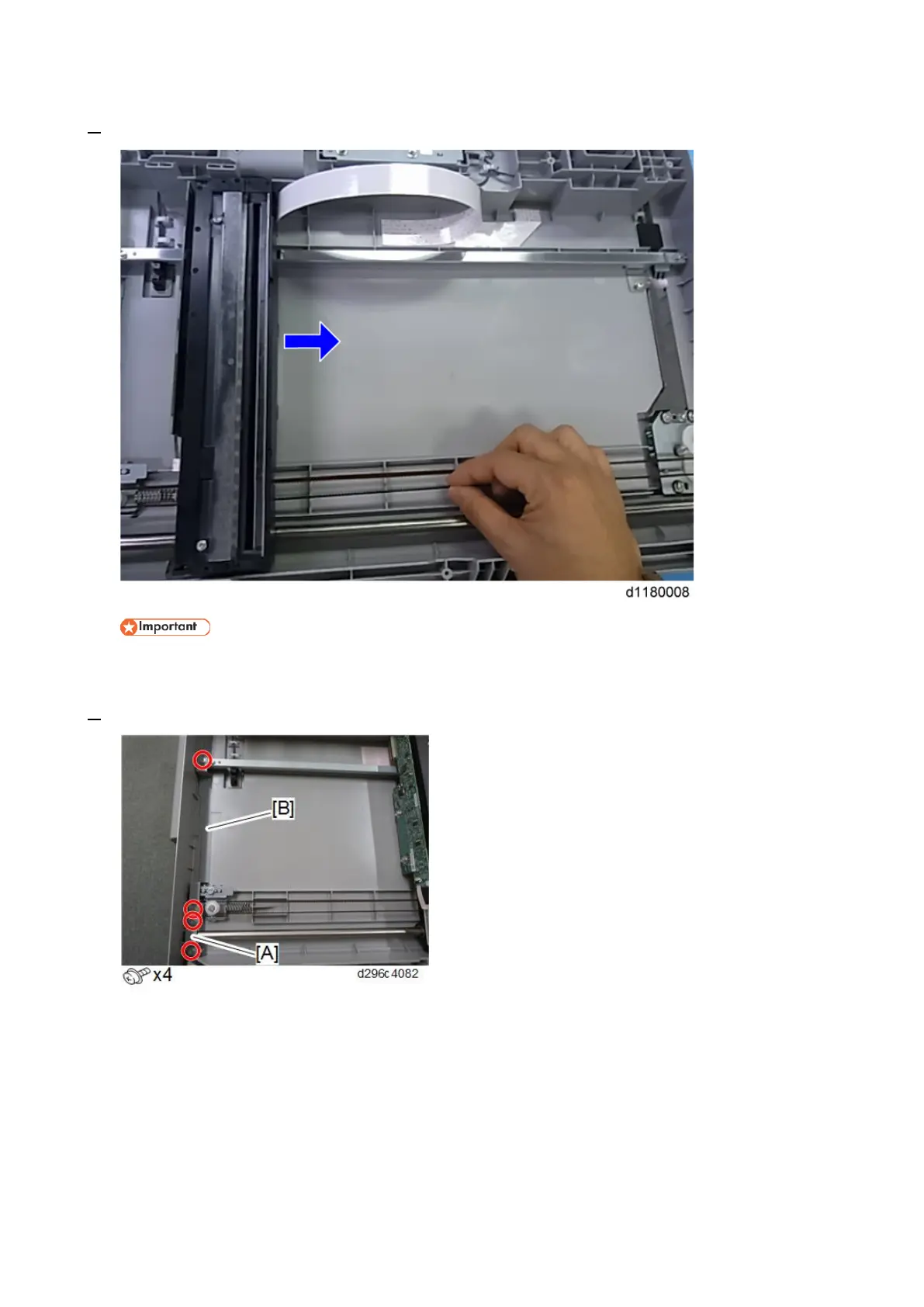 d1180008

Important

[B]

[A]

x4

d296c4082