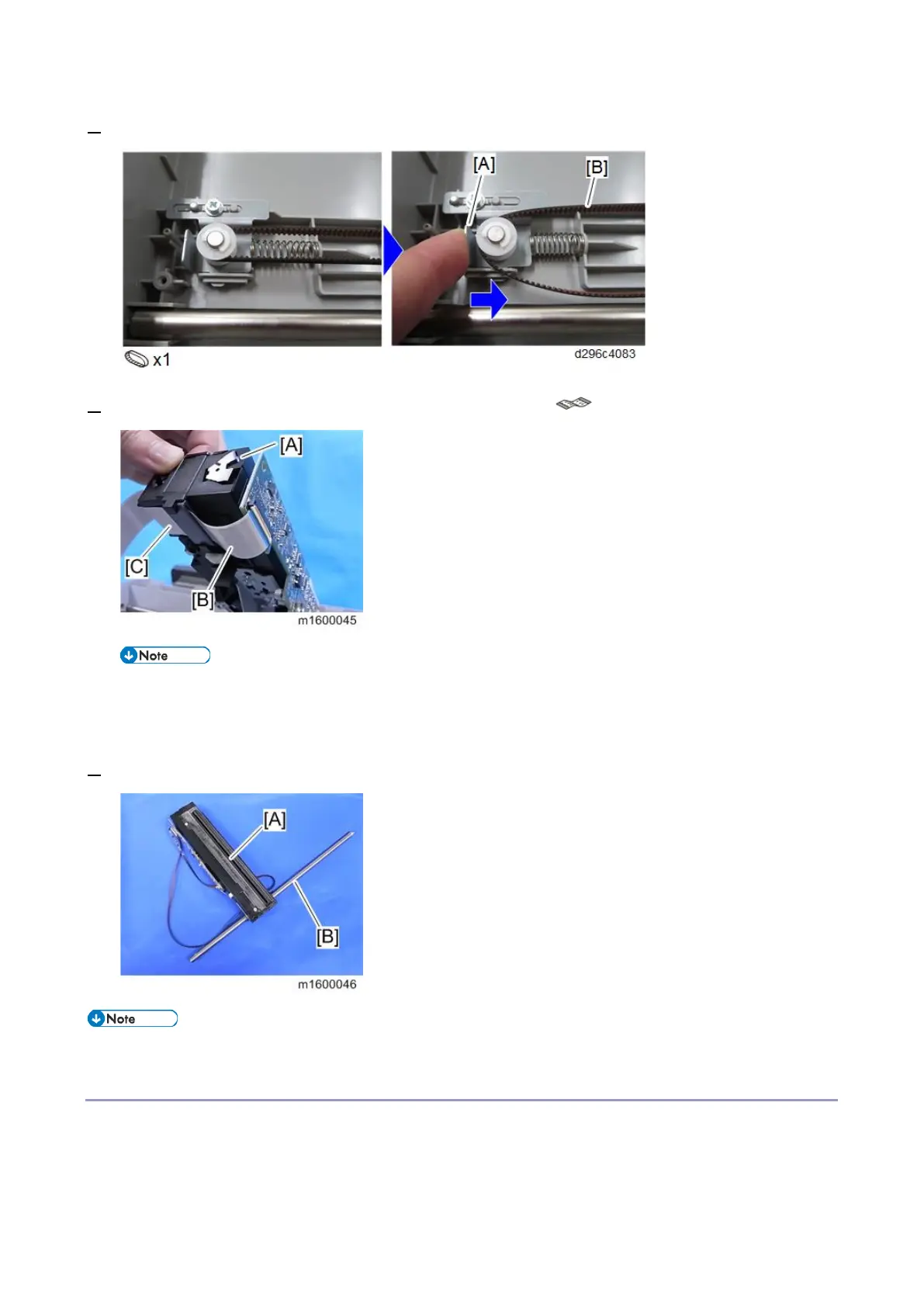 [A]

[B]

x1

d296c4083

[A]

[C]

[B]

m1600045

Note

[A]

[B]

m1600046

Note