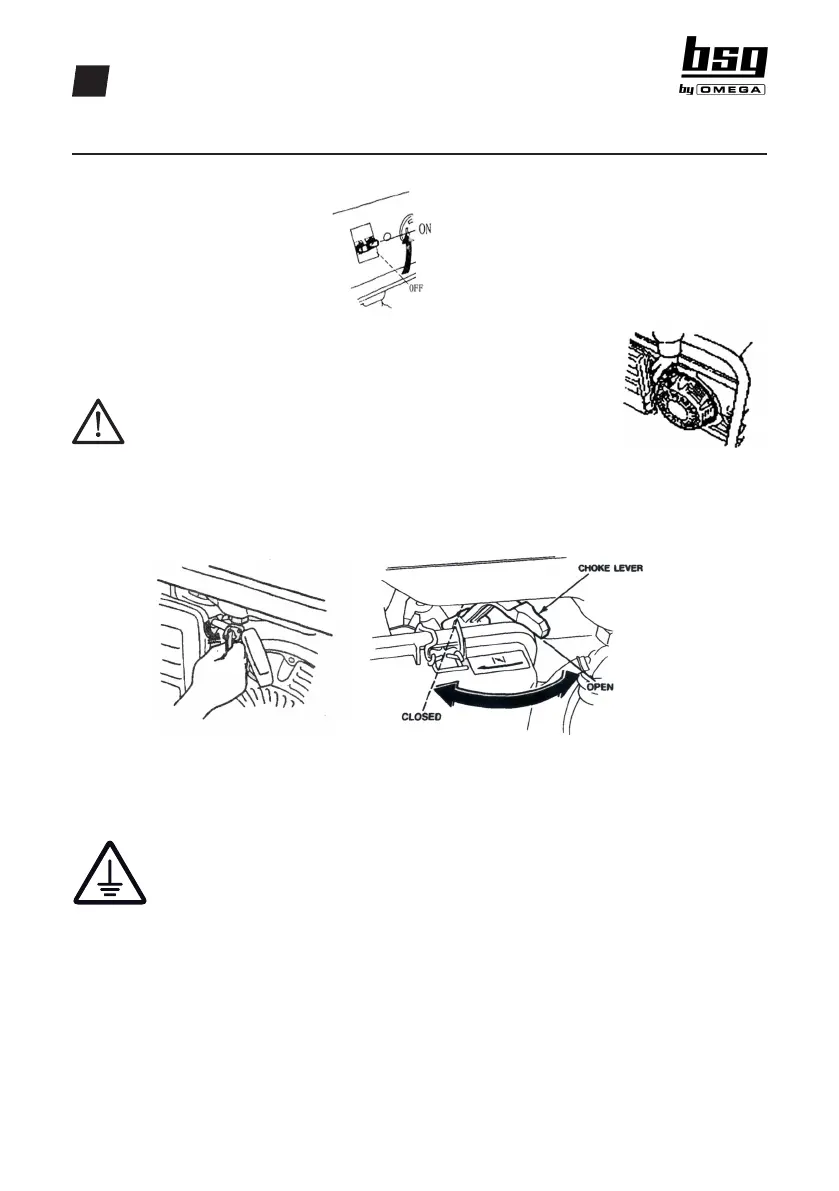 bsg
by OMEGA

ON
OFF

CHOKE LEVER
OPEN
CLOSED