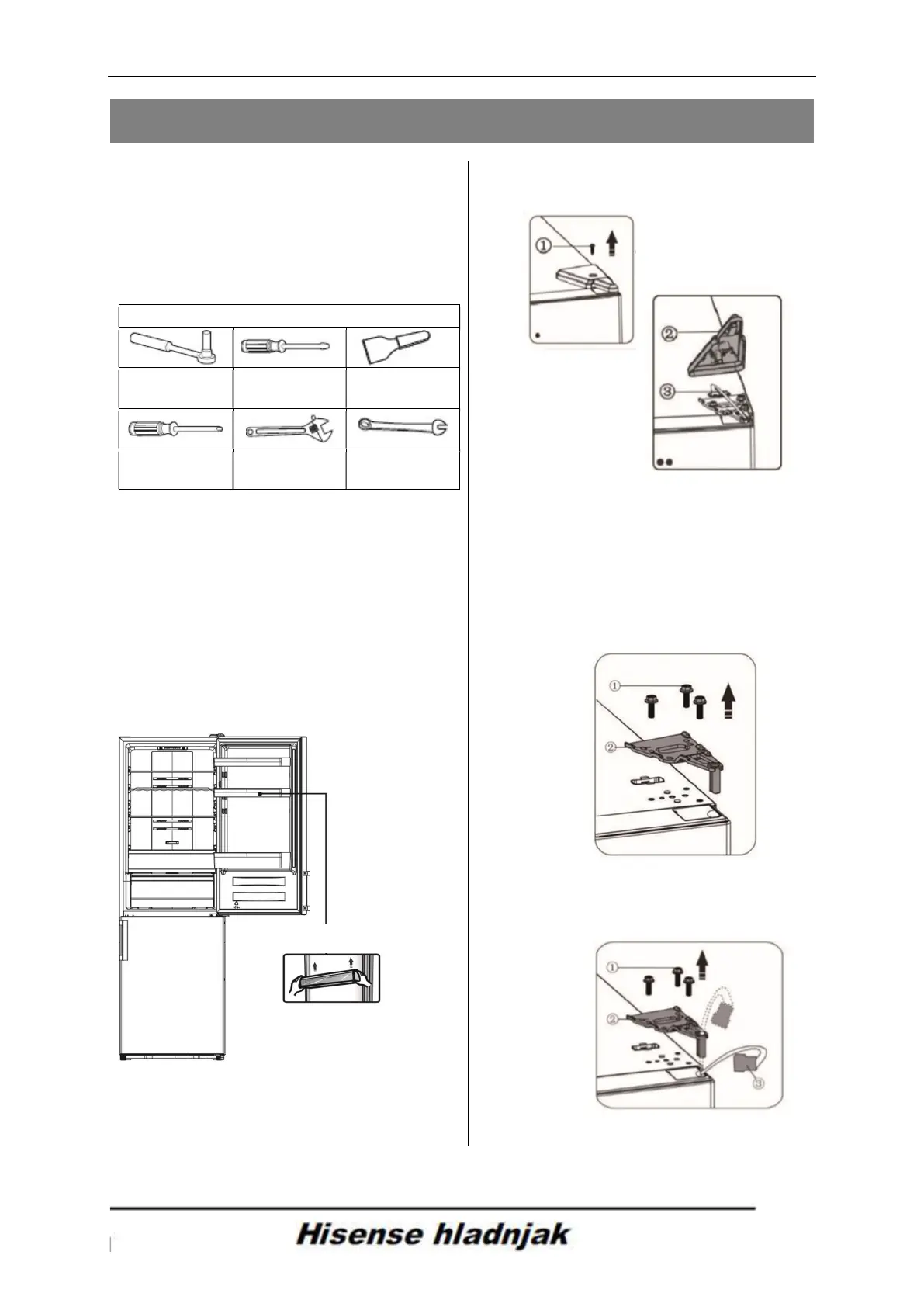 ①

②

③

①

②

①

②

③

Hisense hladnjak