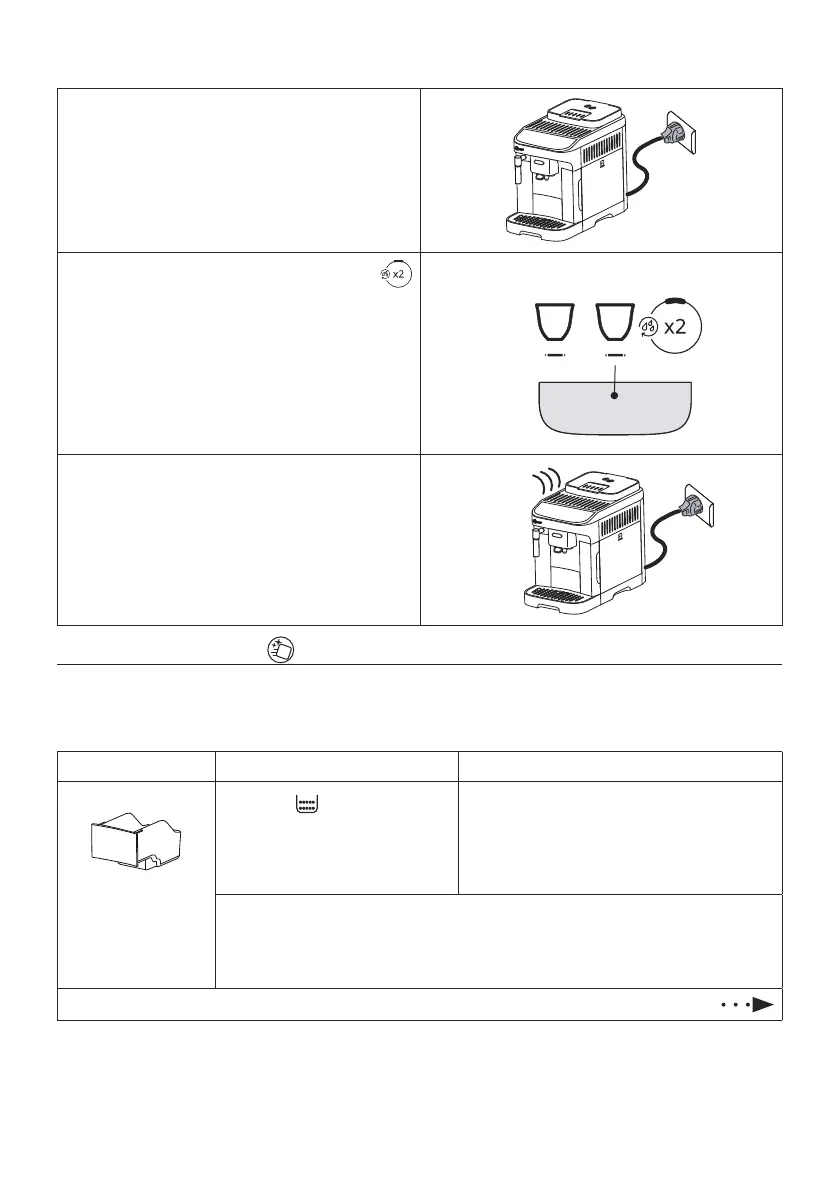 x2

x2