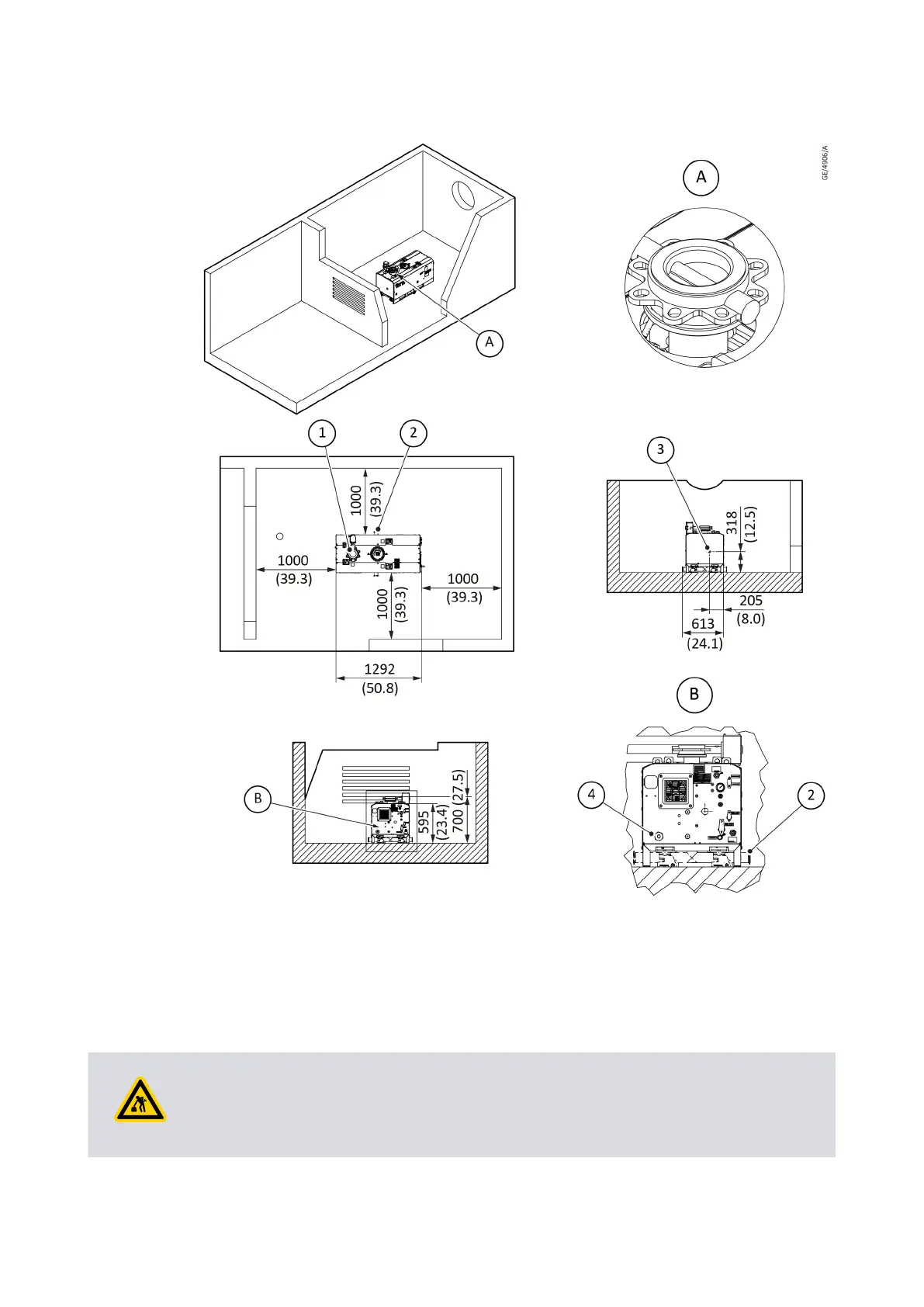 GE/4906/A

A

A

1

2

1000
(39.3)

1000
(39.3)

1000
(39.3)

1000
(39.3)

1292
(50.8)

3

318
(12.5)

205
(8.0)

613
(24.1)

B

B

595
(23.4)

700
(27.5)

4

2