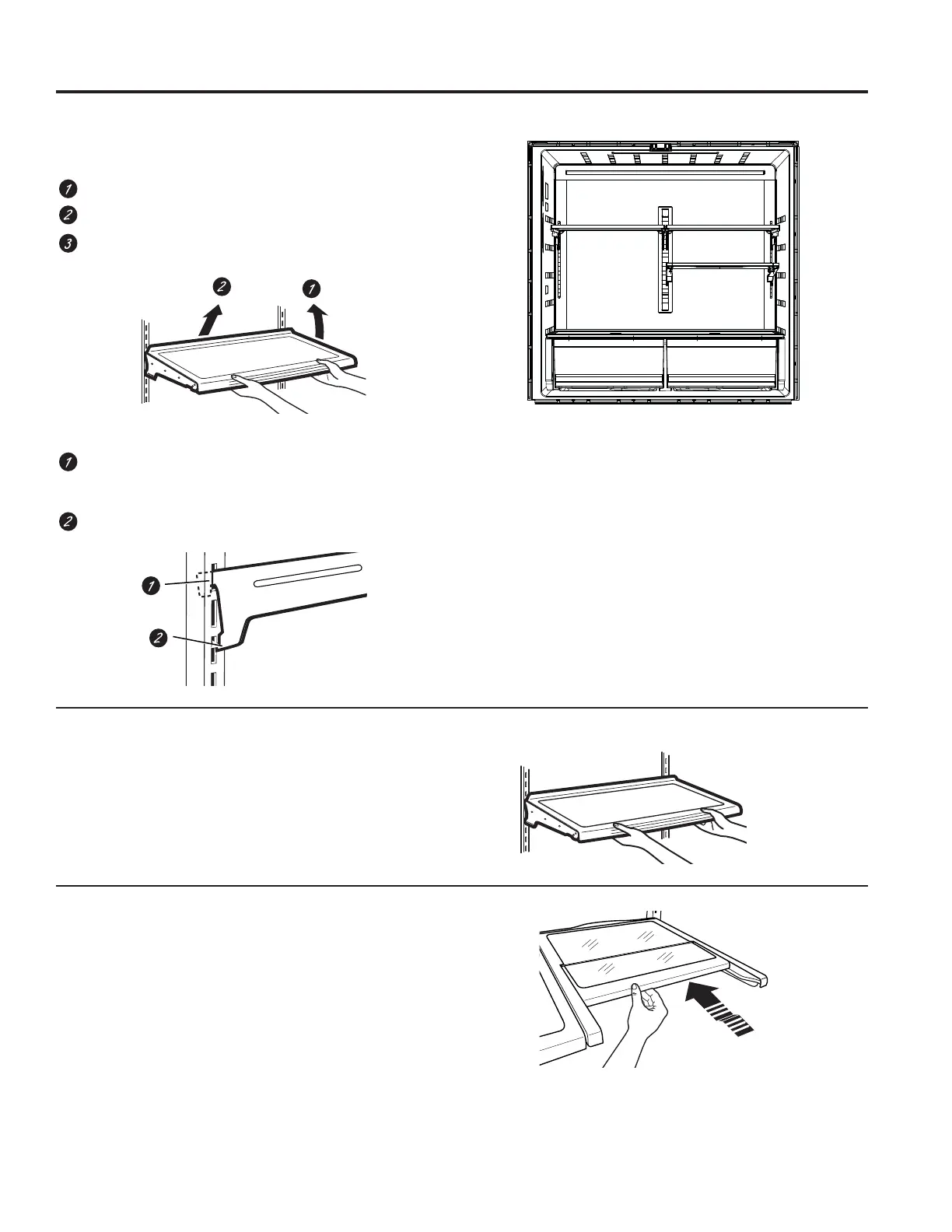 1
2
3

2 1

1

2

1

2