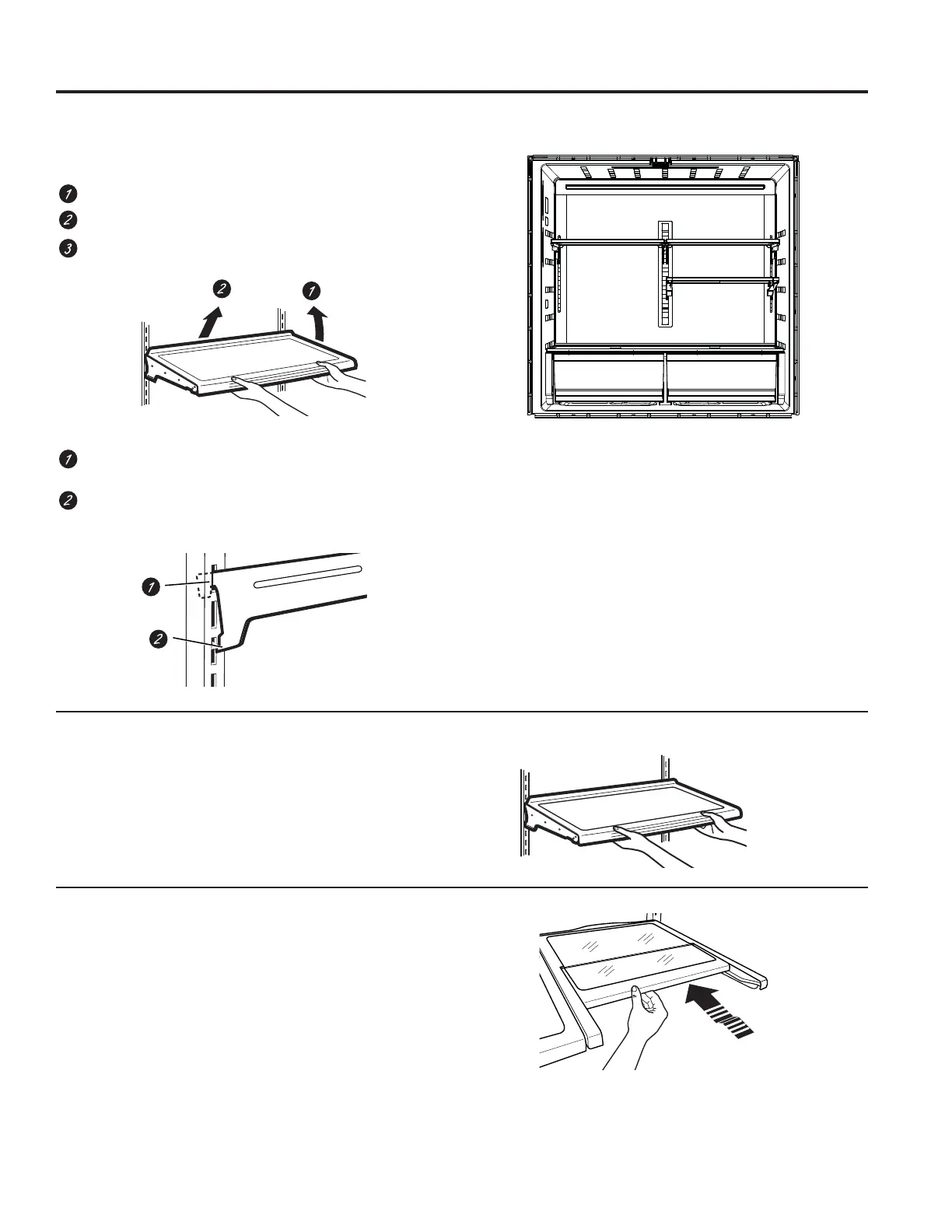 1
2
3

2 1

1

2

1
2