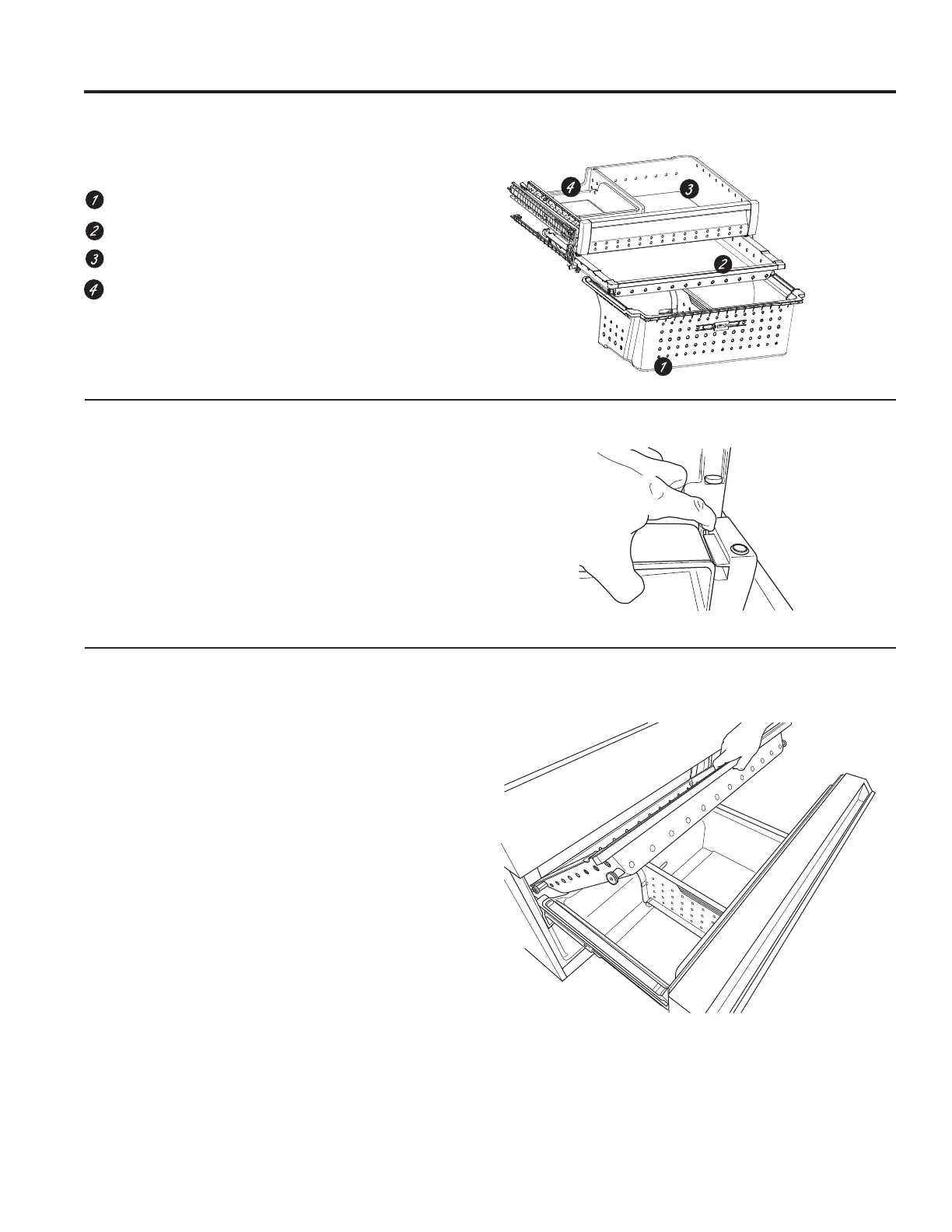 1

2

3

4

4

3

2

1