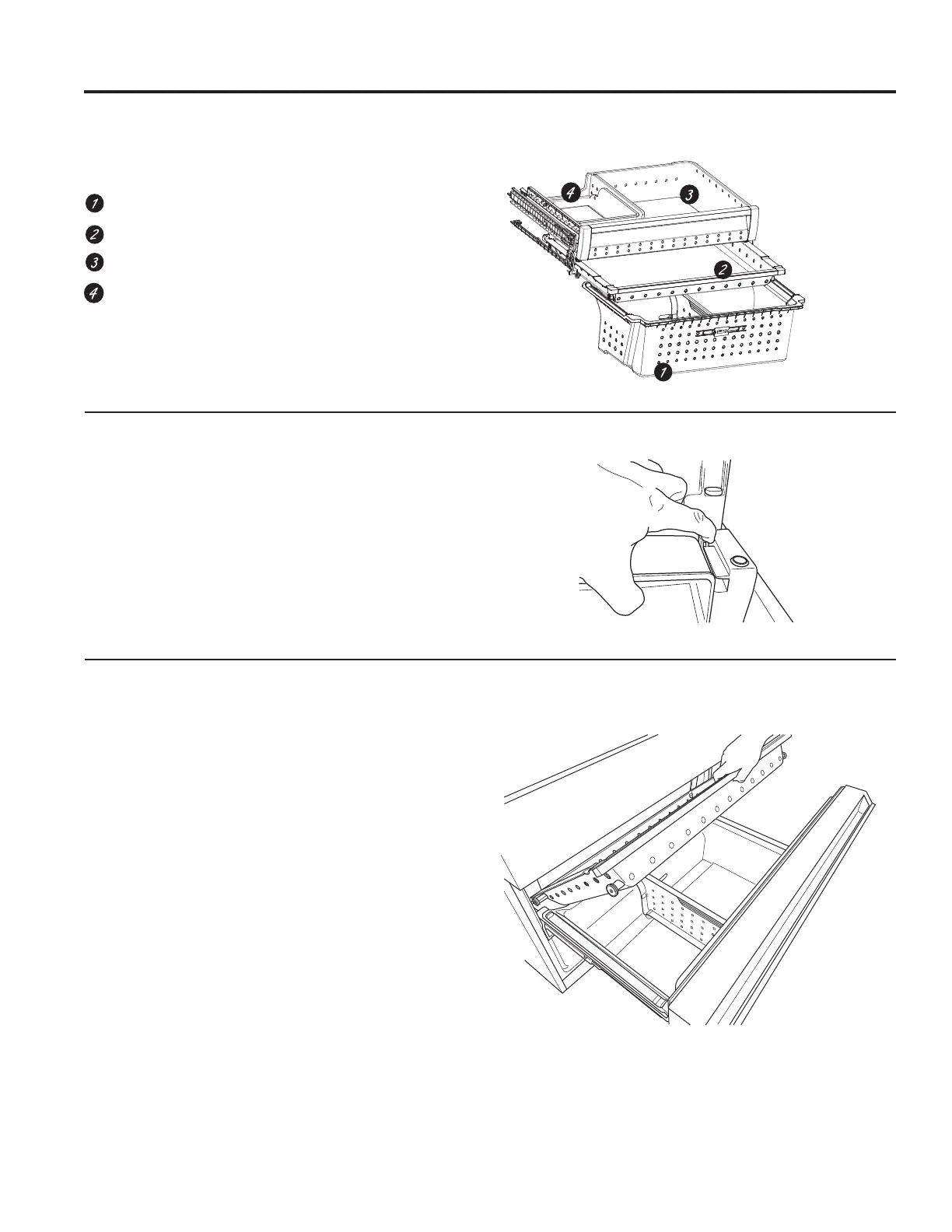 1

2

3

4

4 3

2

1