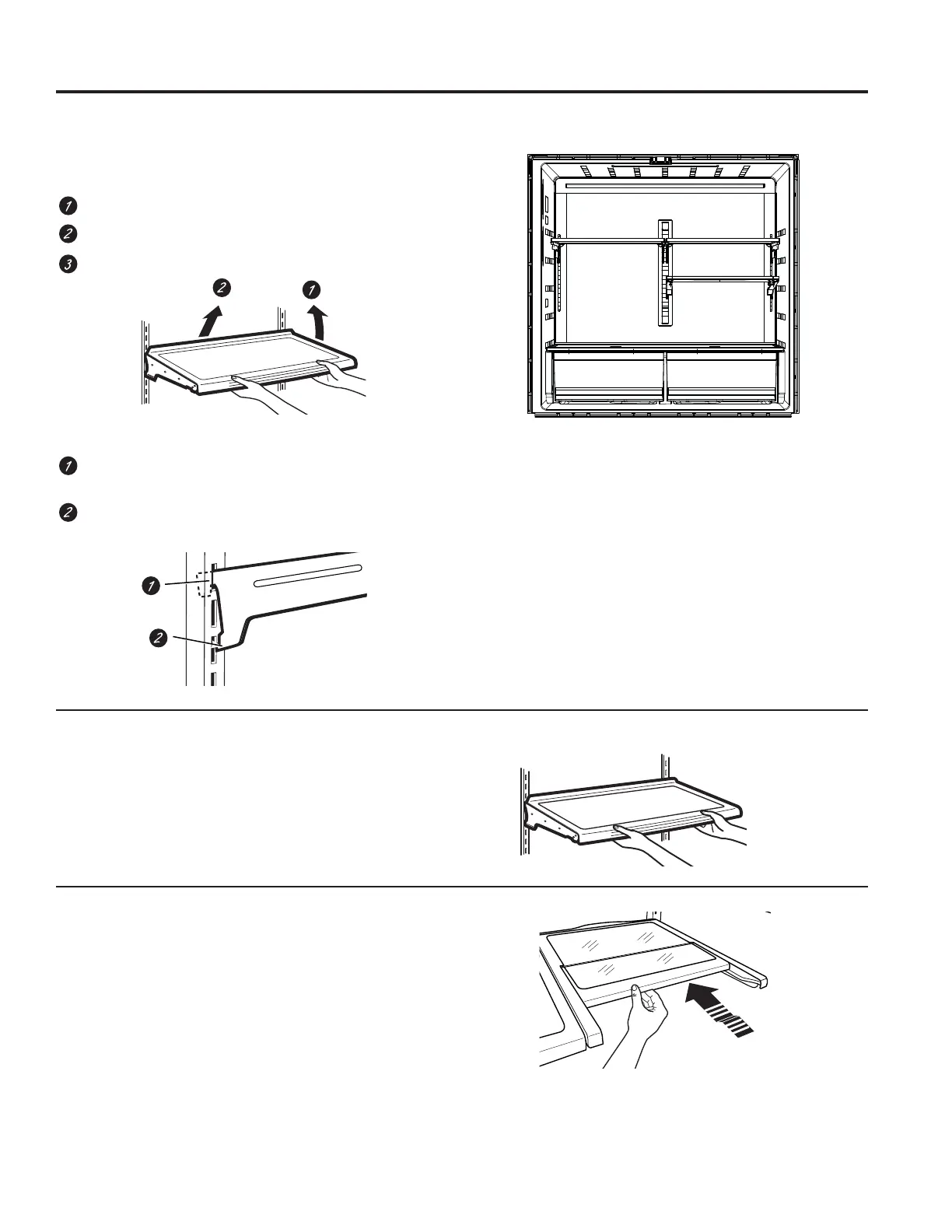 1
2
3

2 1

1

2

1

2