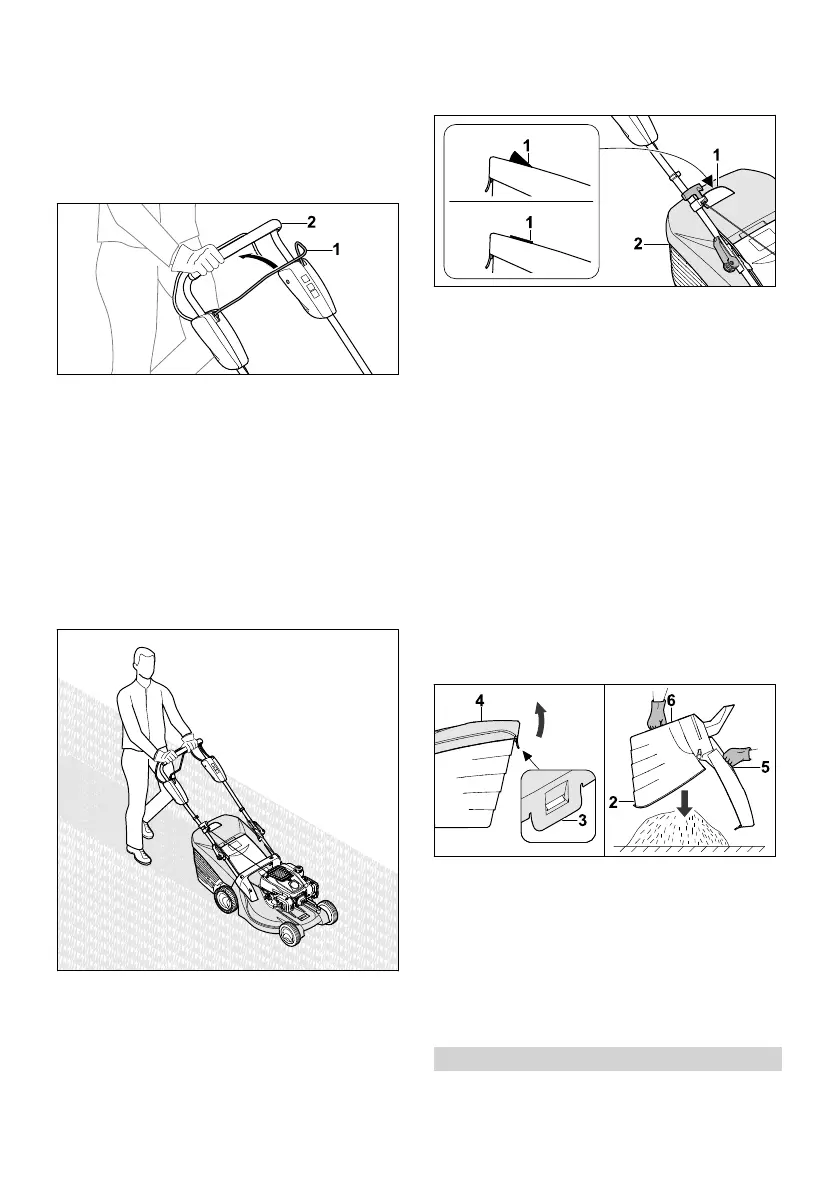 2
1

1
1
1
2

4
3
6
5
2