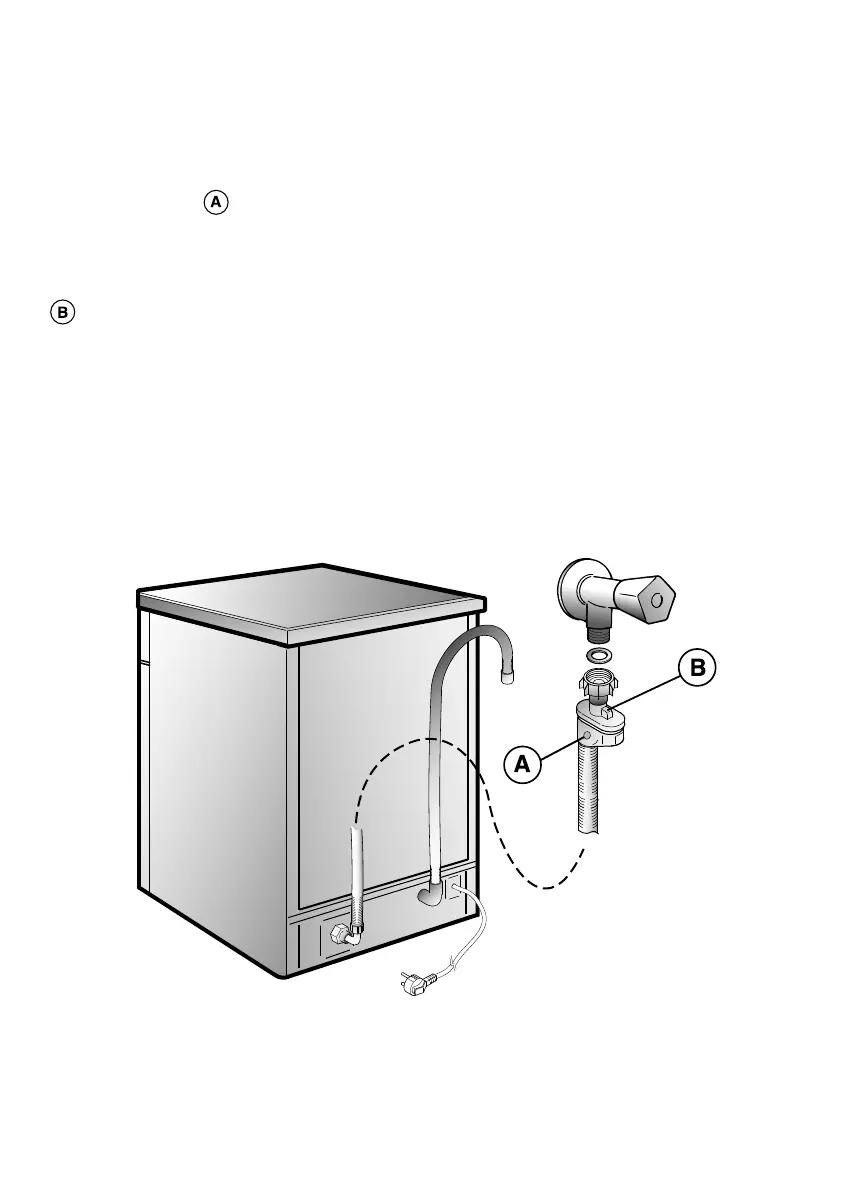 A

B

B

A