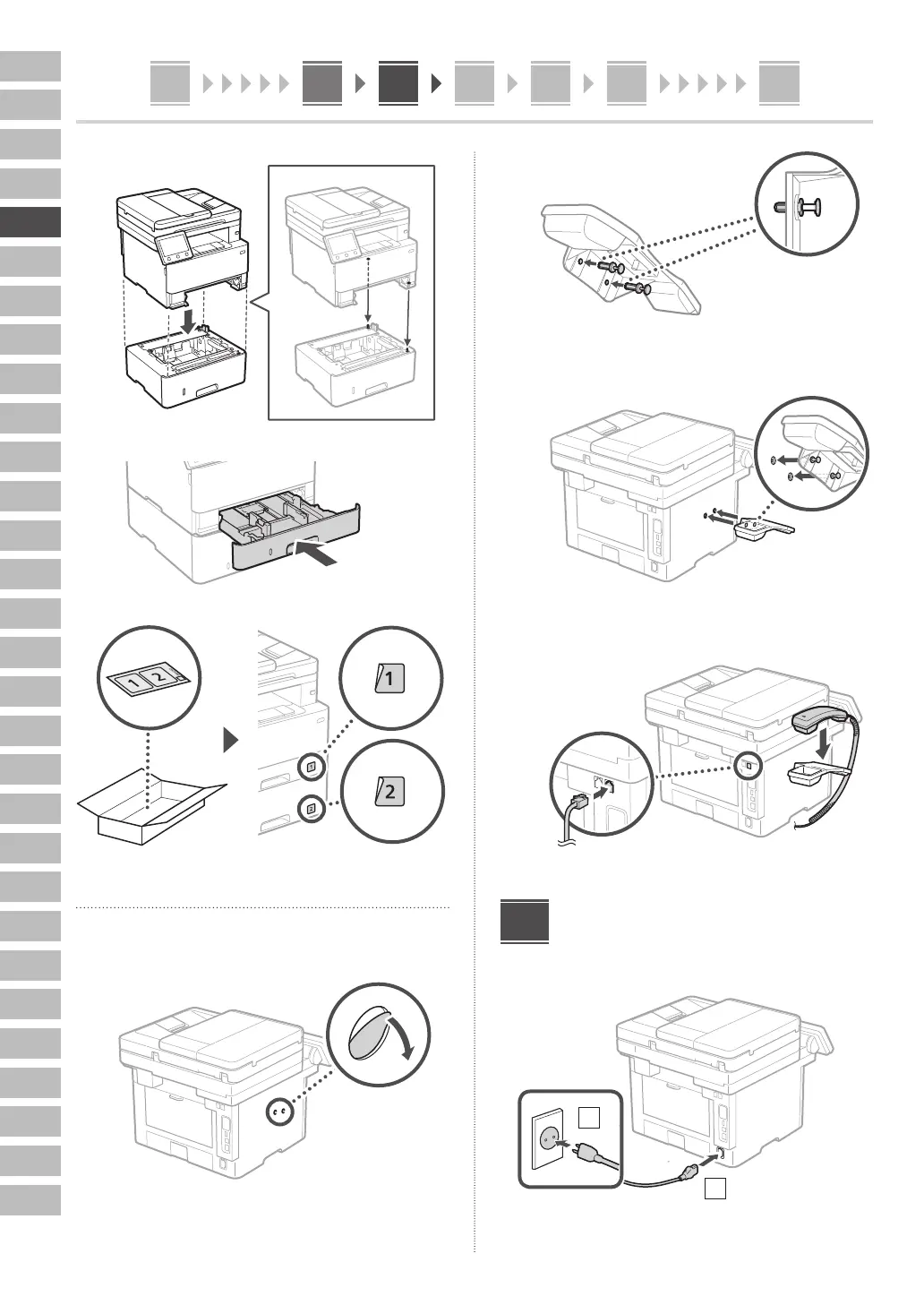 1 2

1

2

1

2