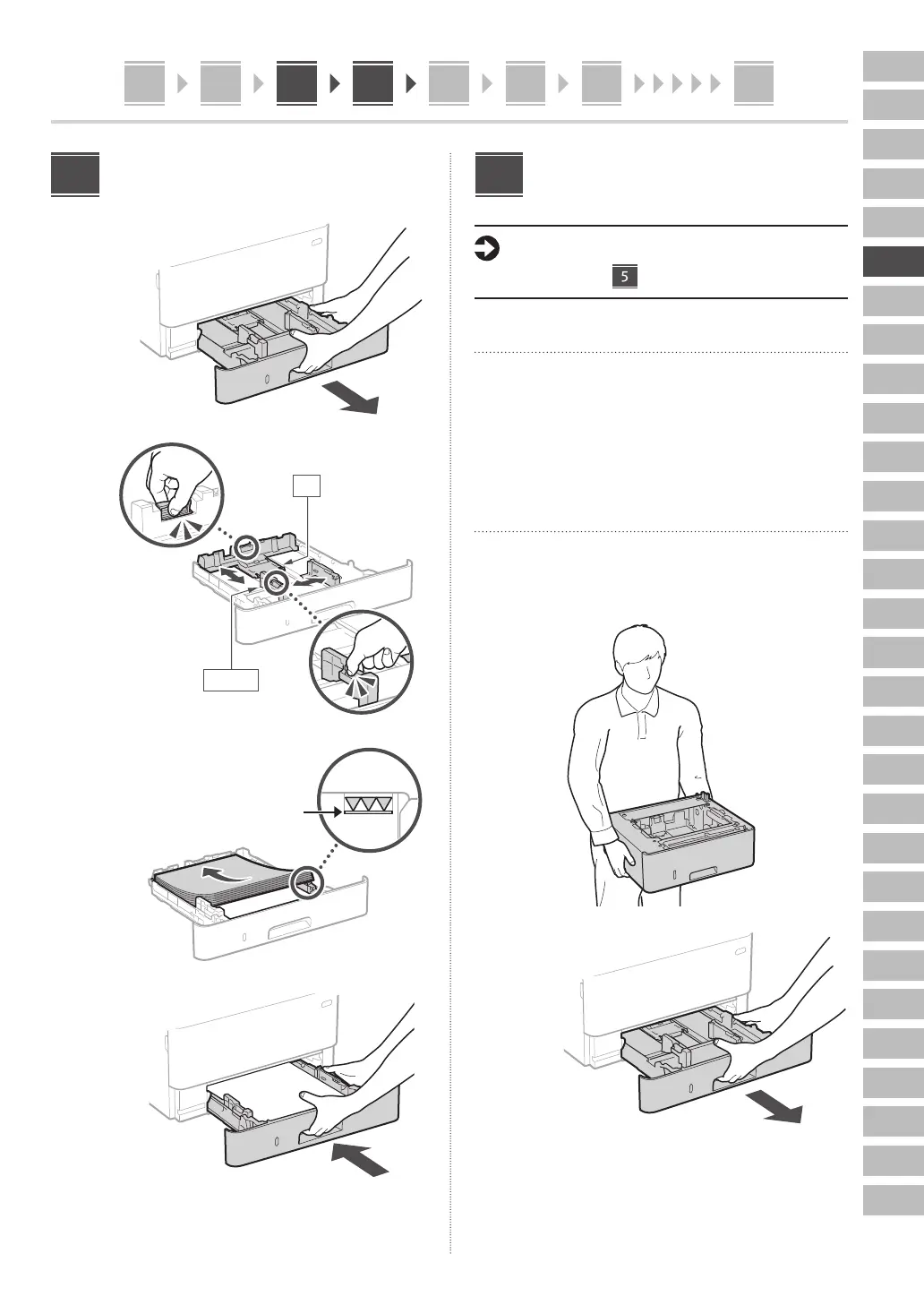 5