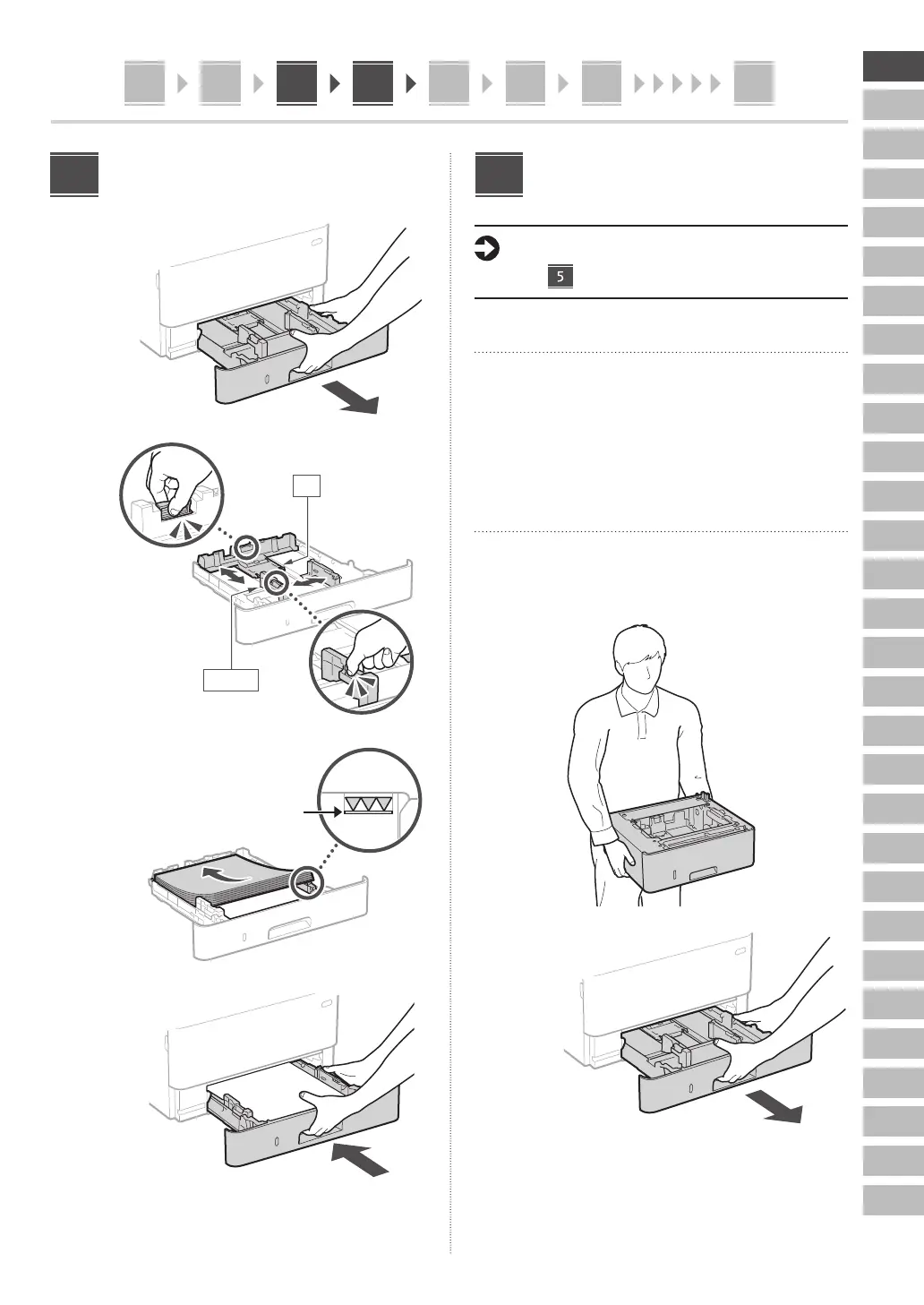 5