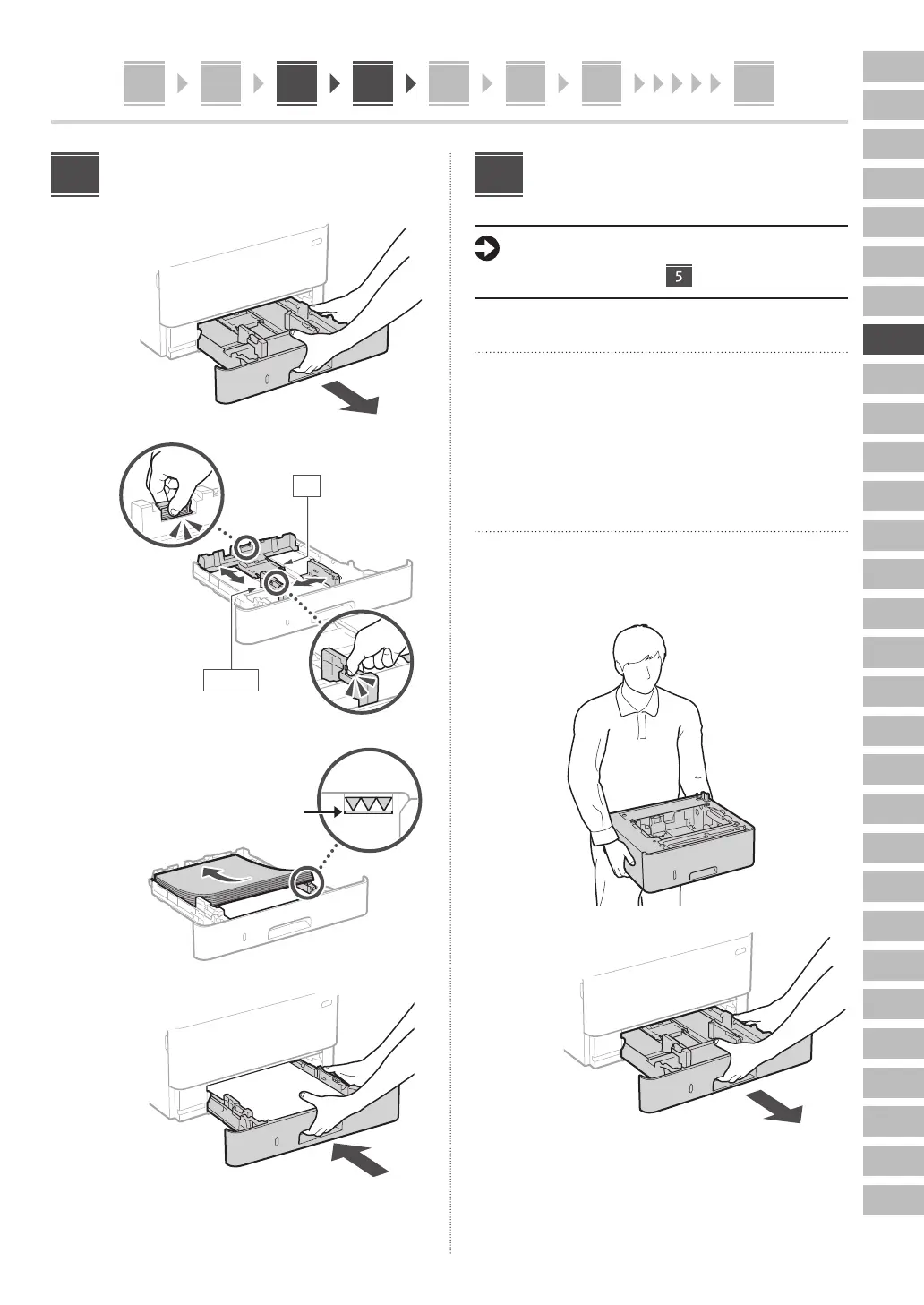 5