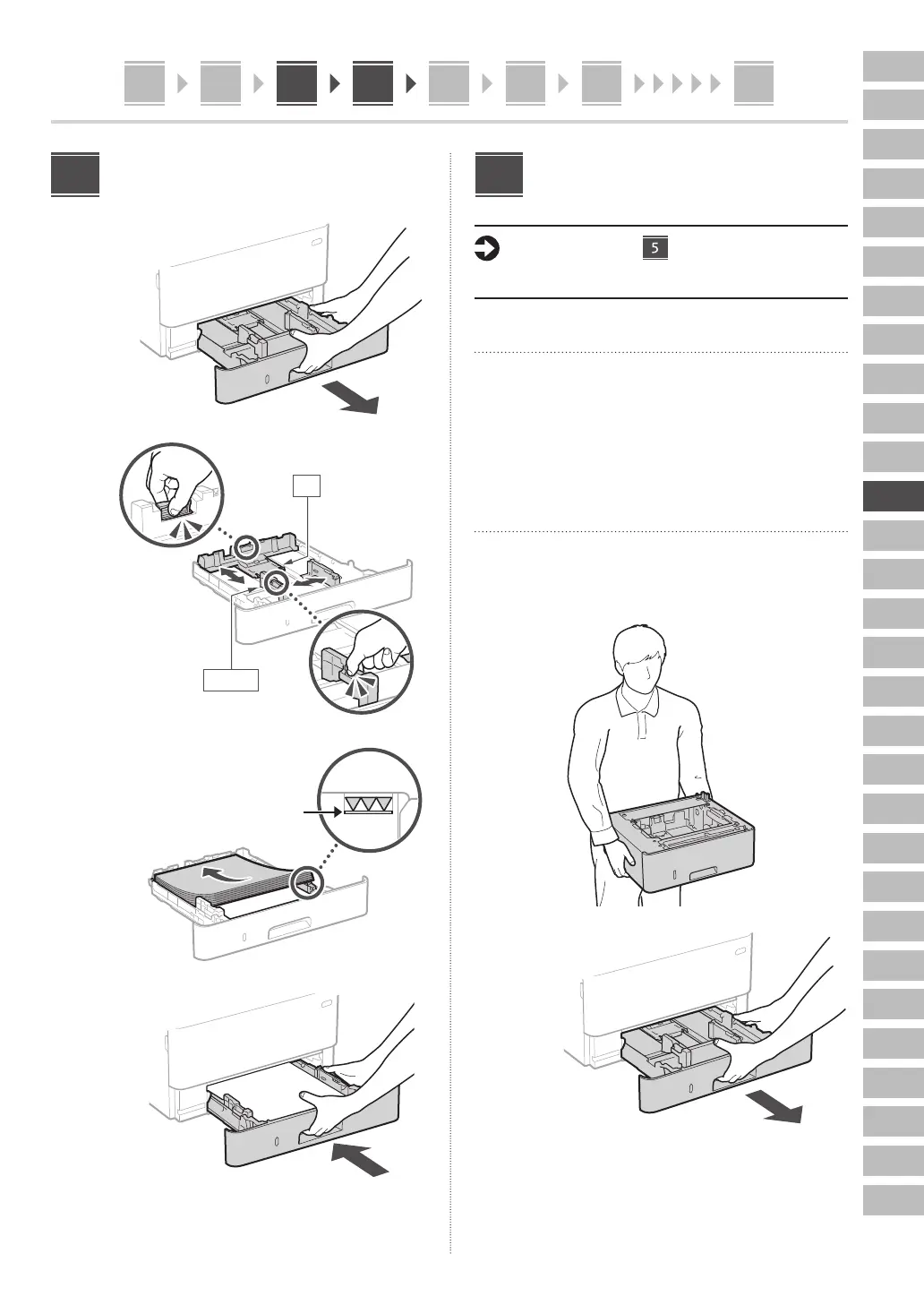 5