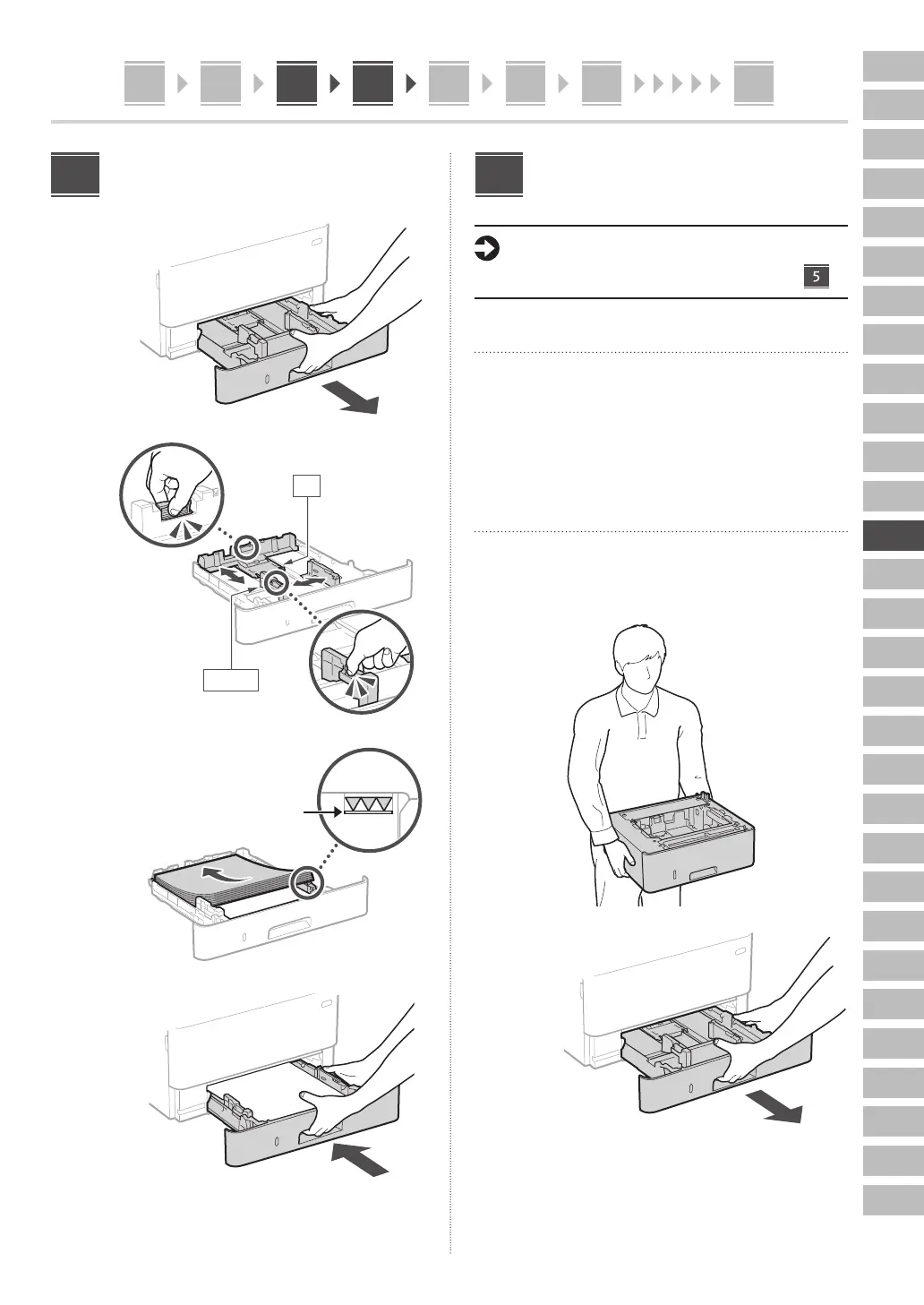 5