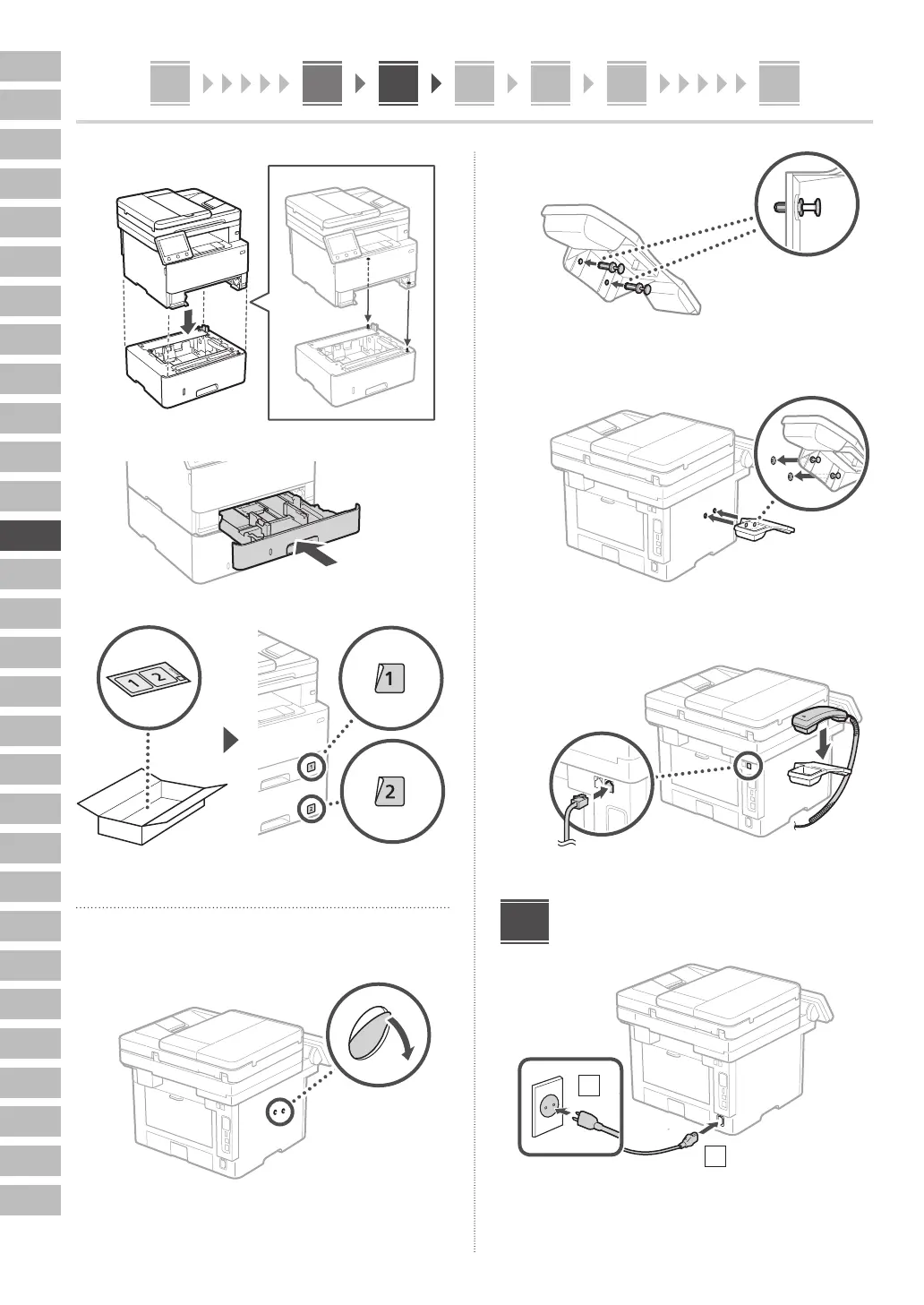 1

2

1

2