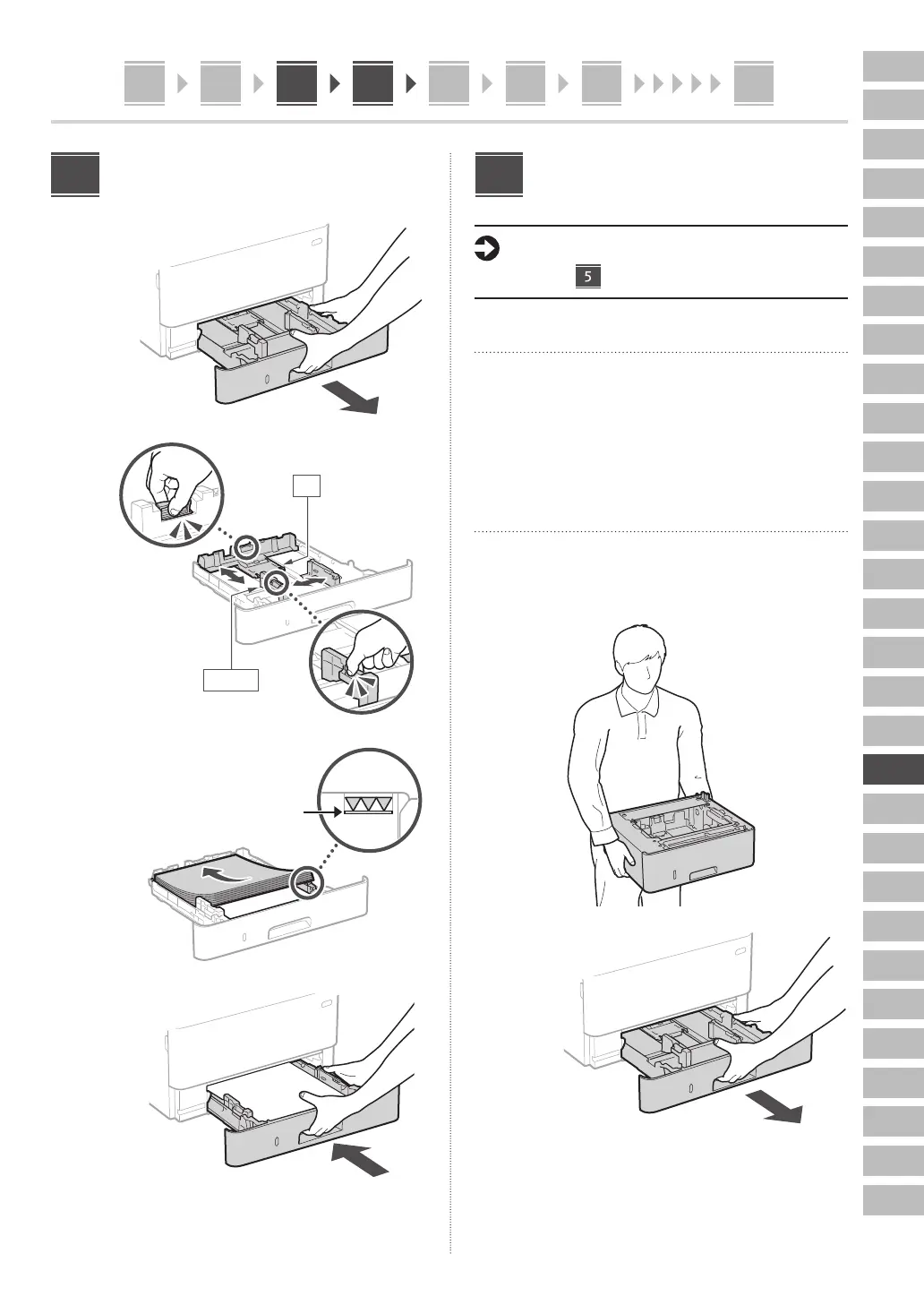 5