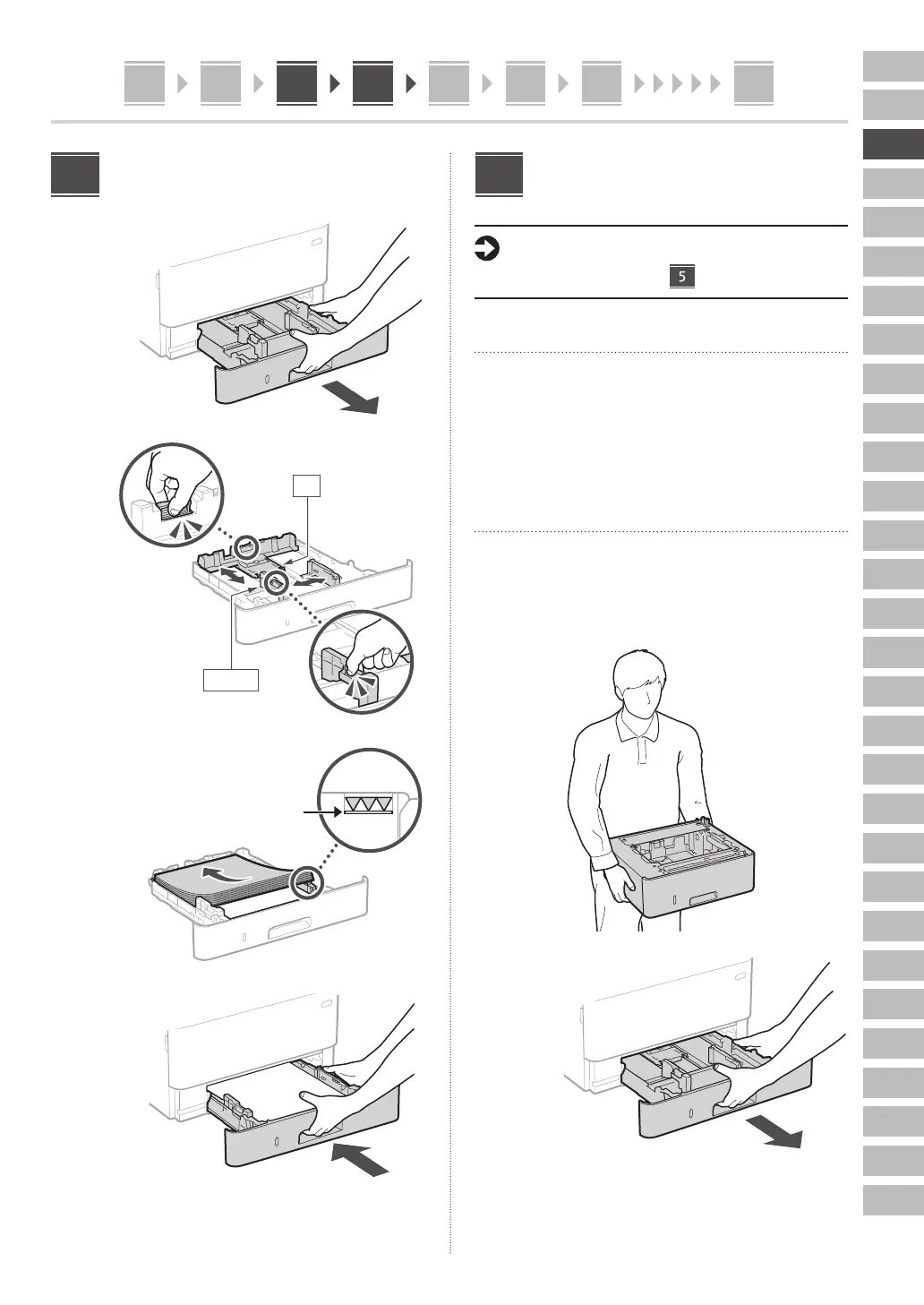 5