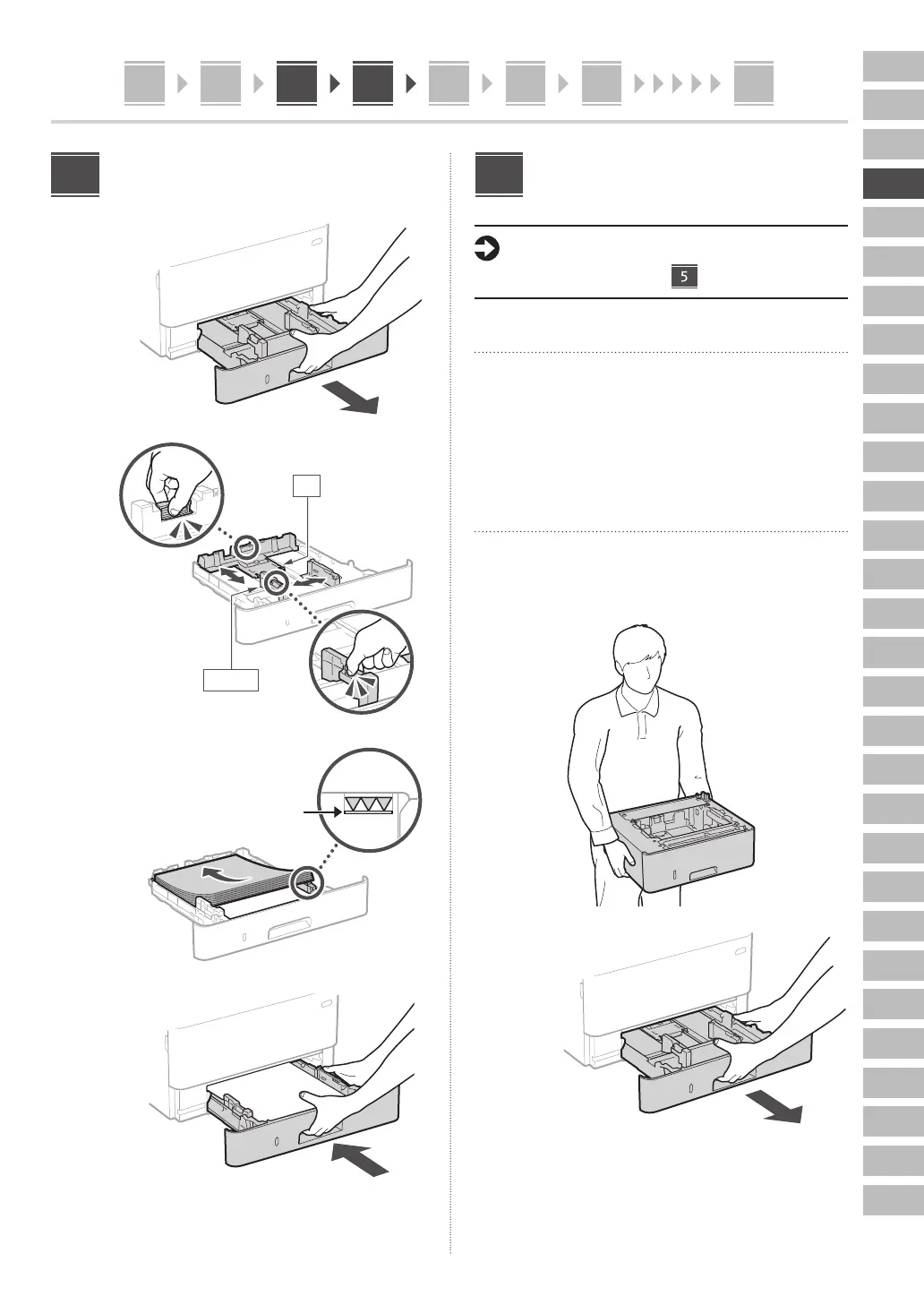 5