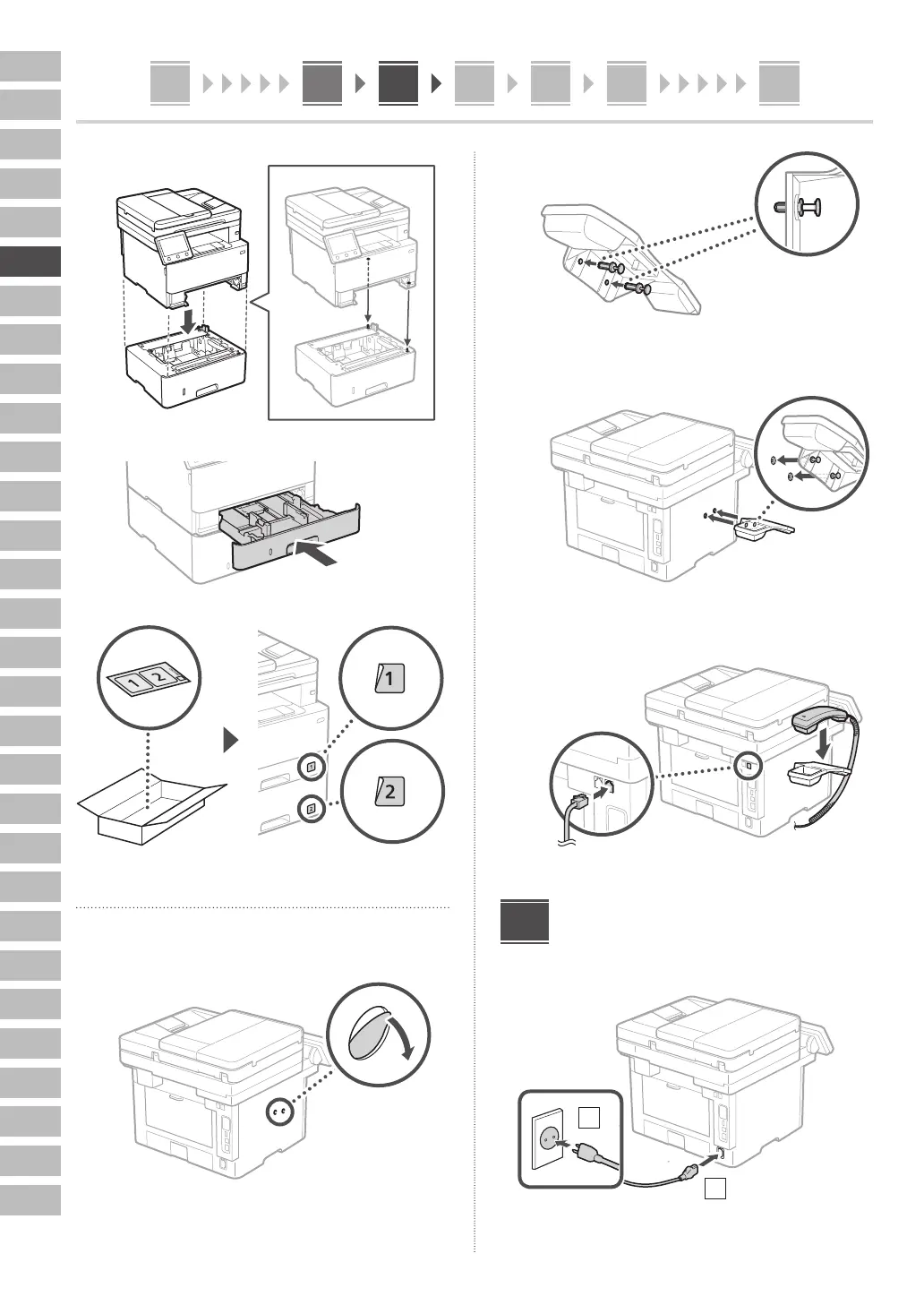 1 2

1

2