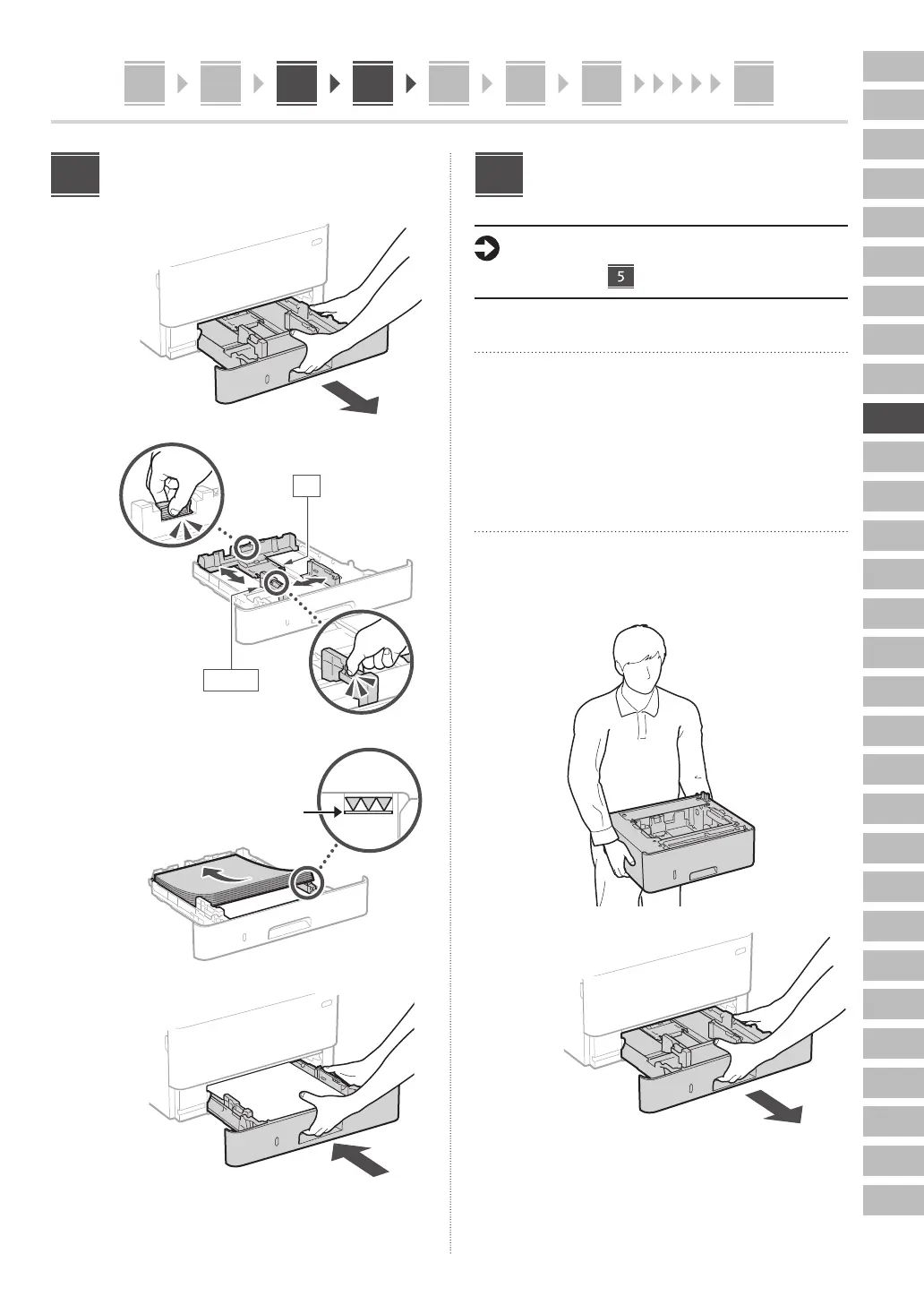 5