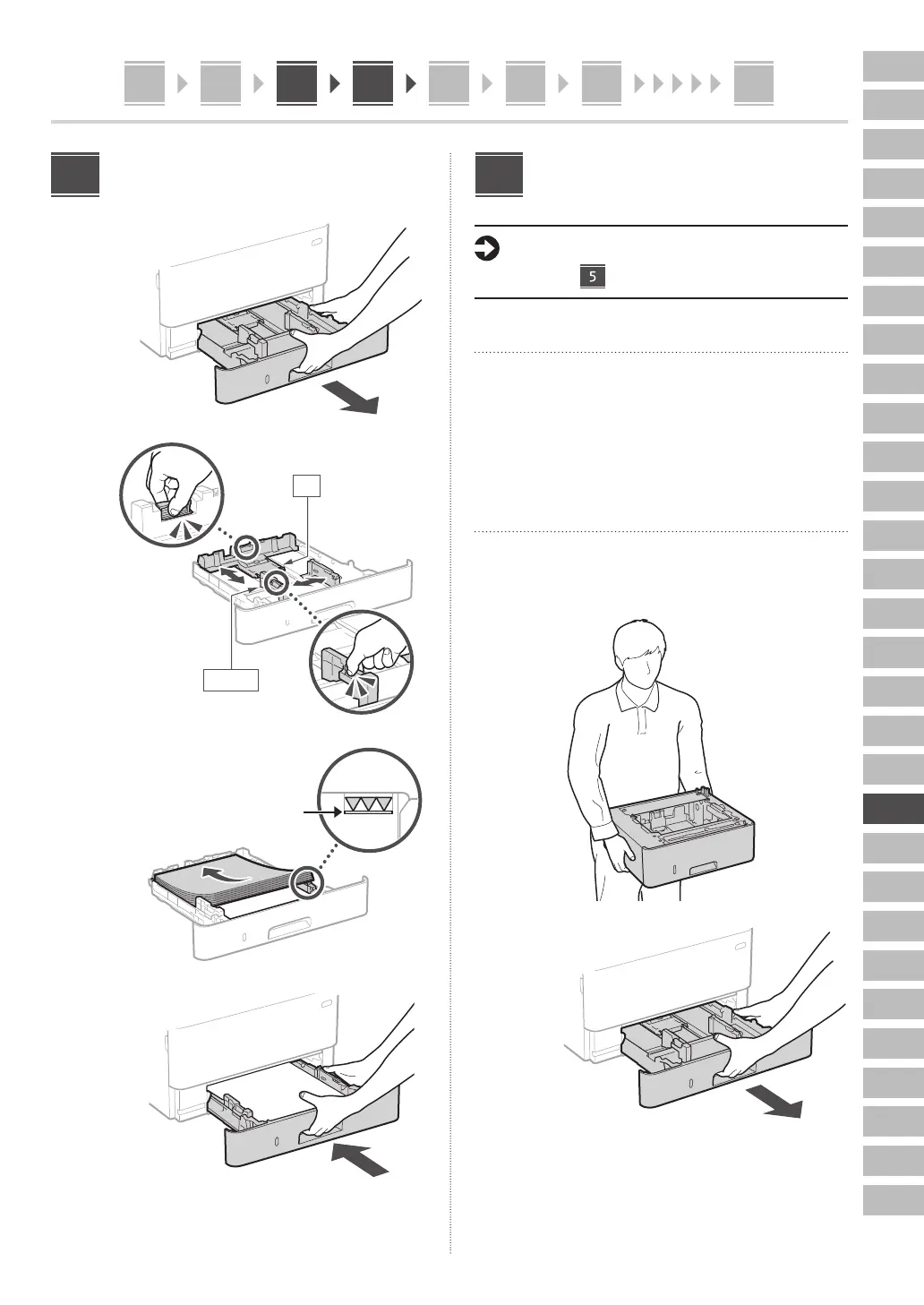 5