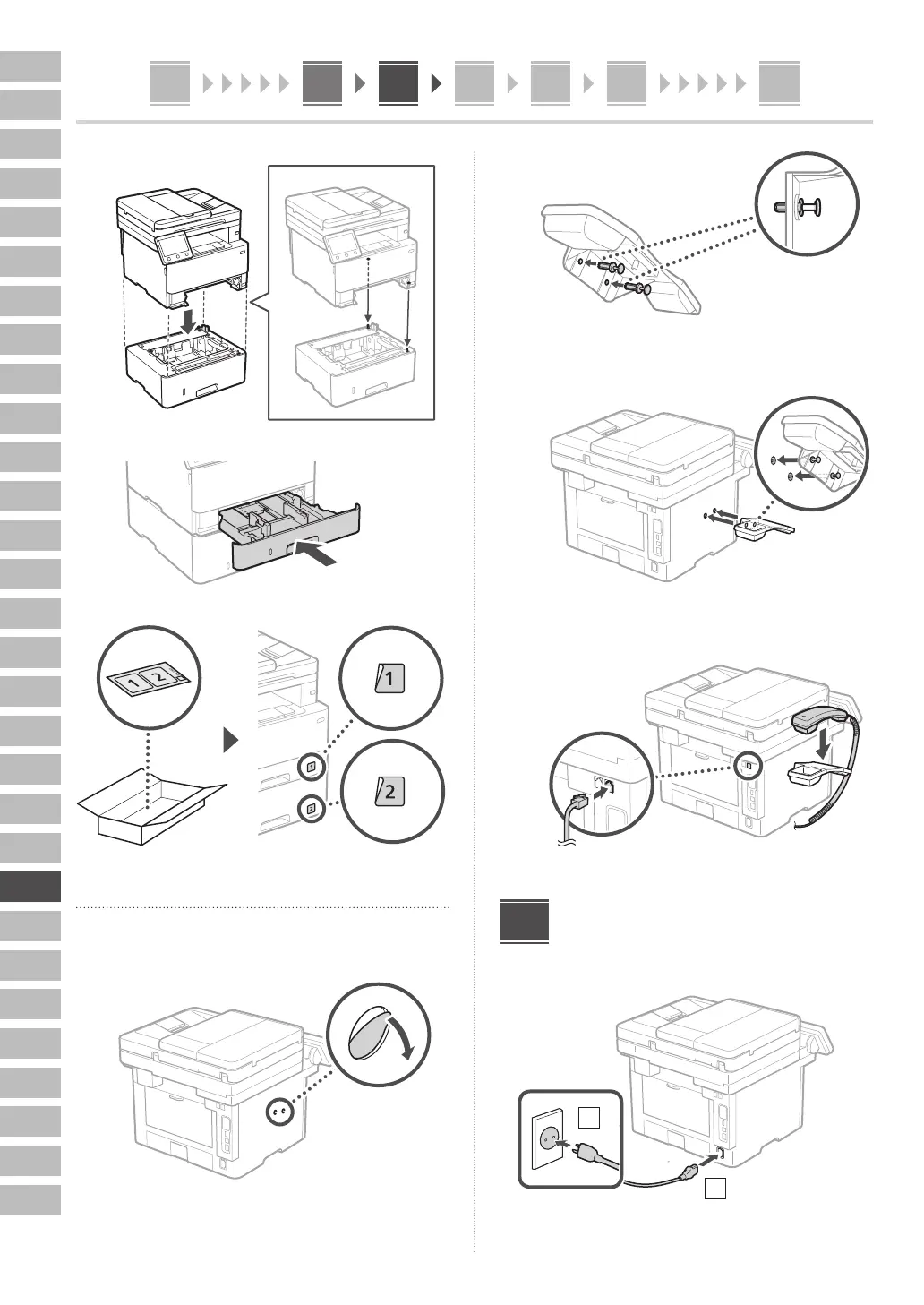 1 2

1

2