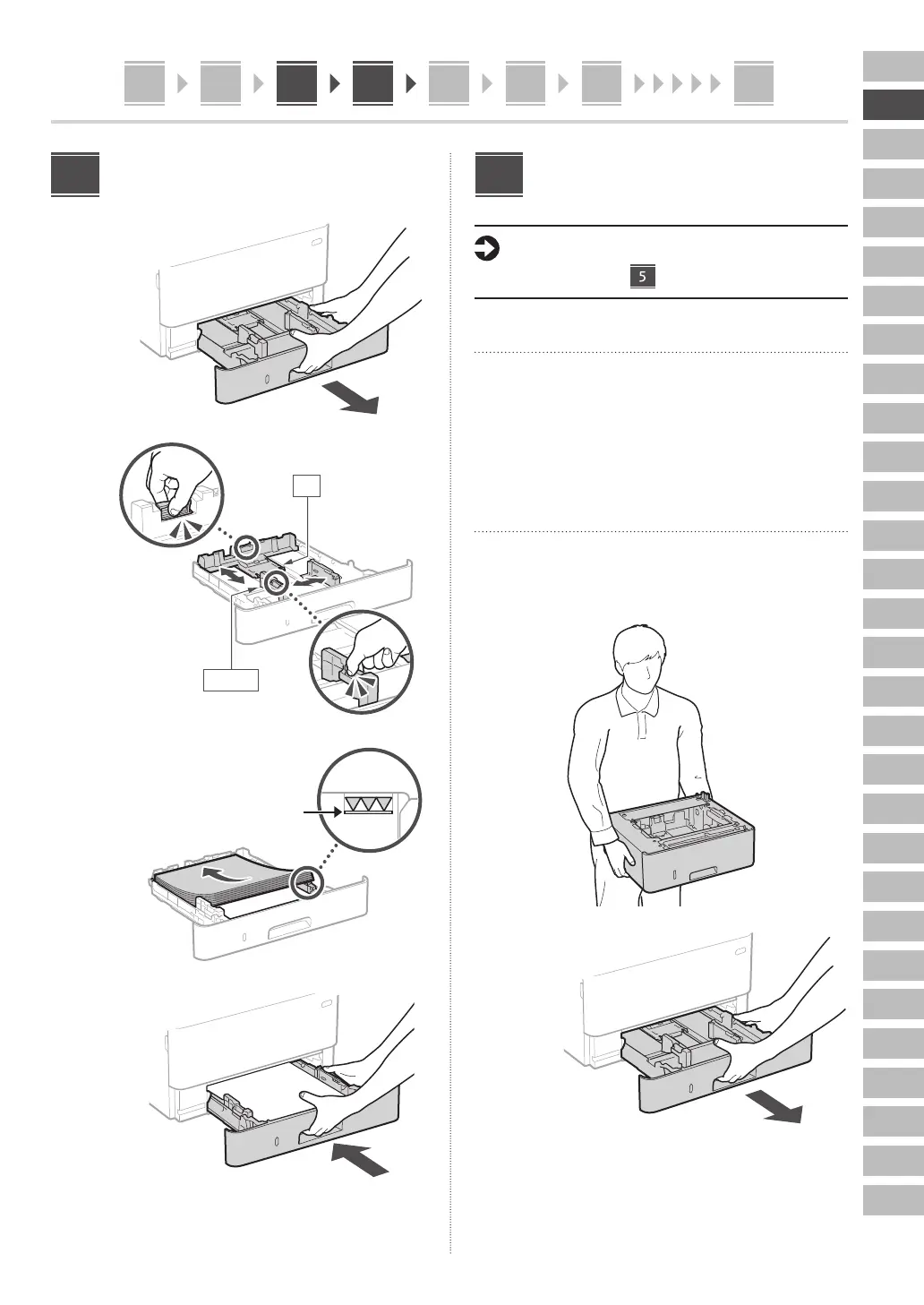 5