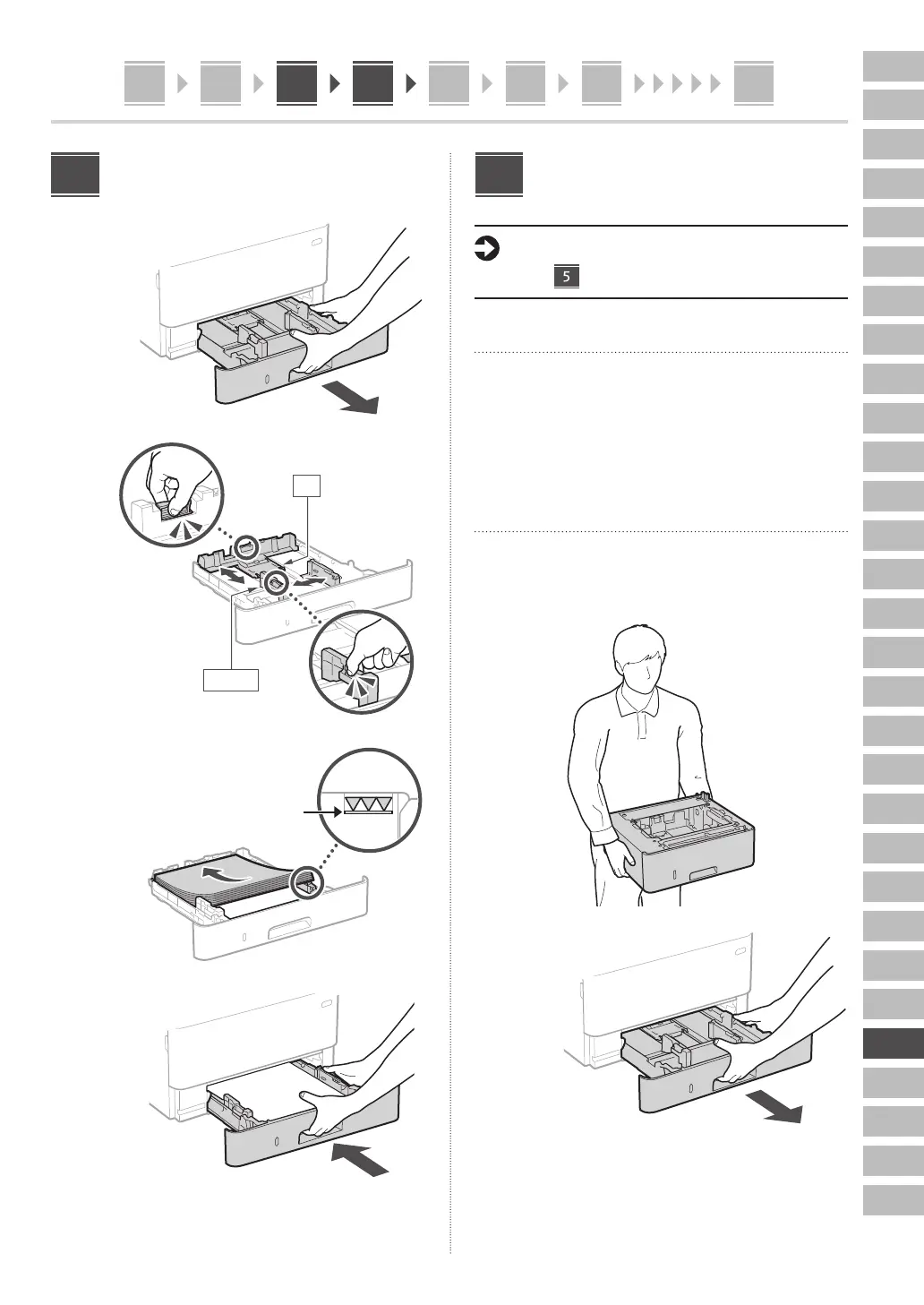 5