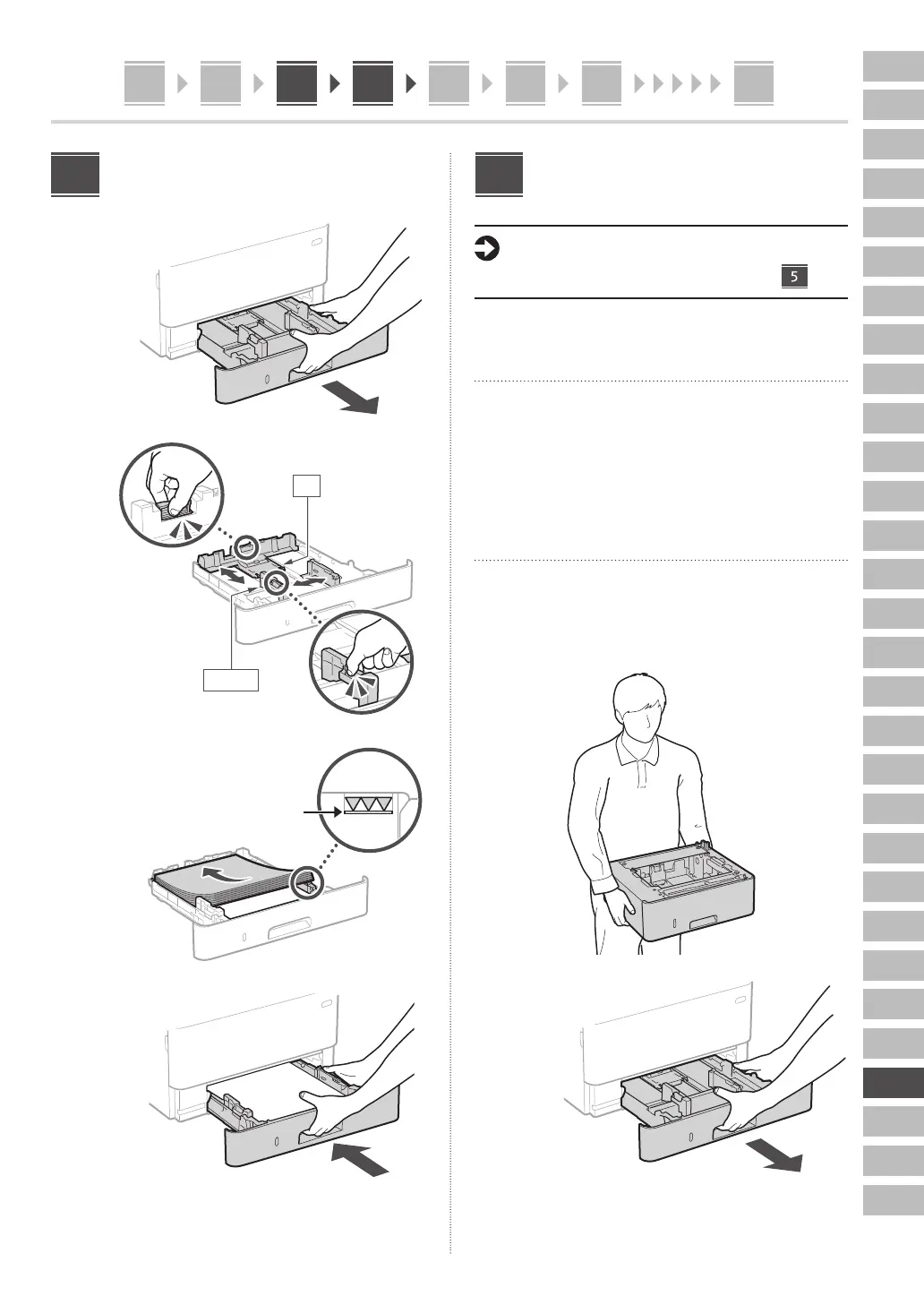 5