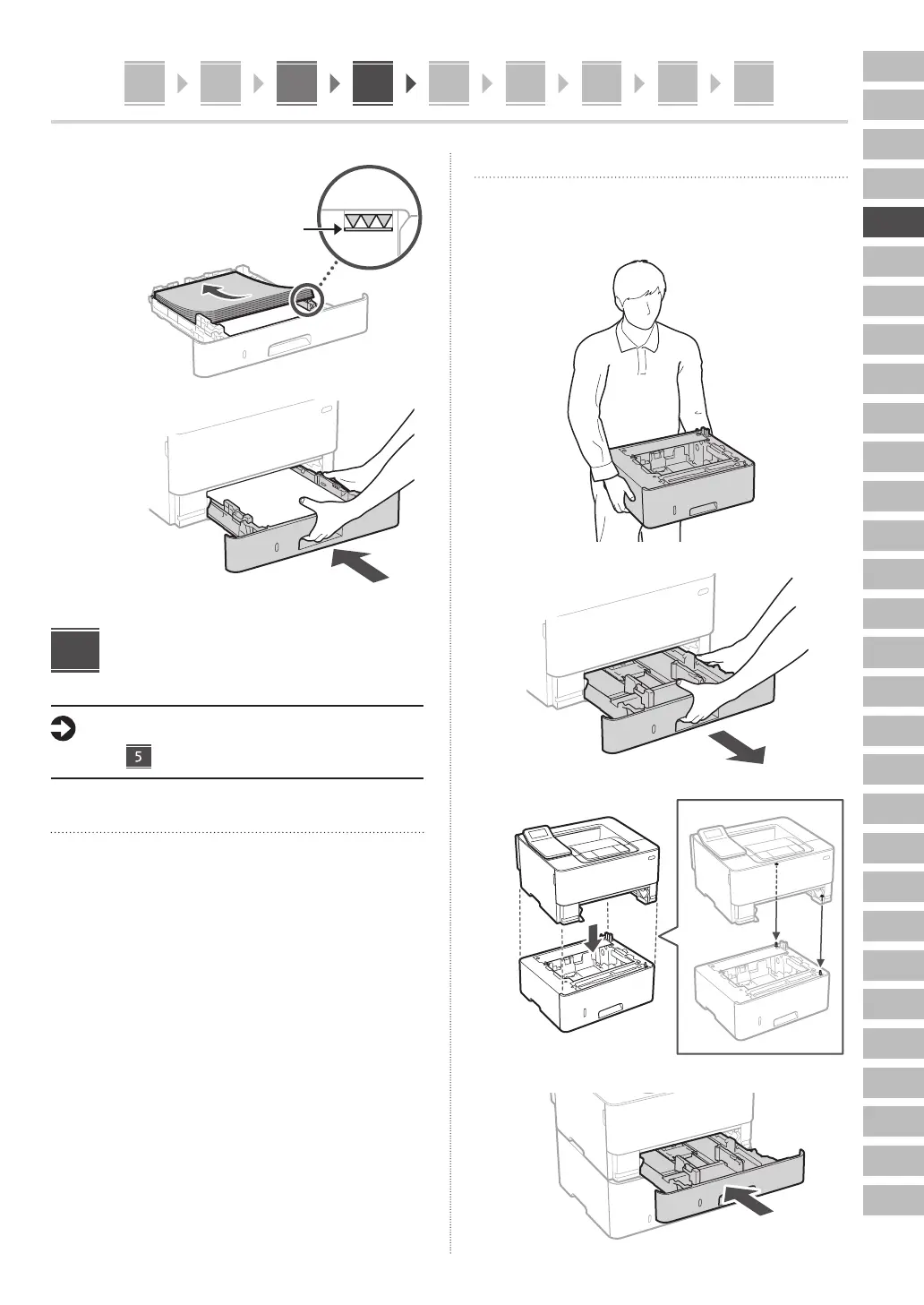 5