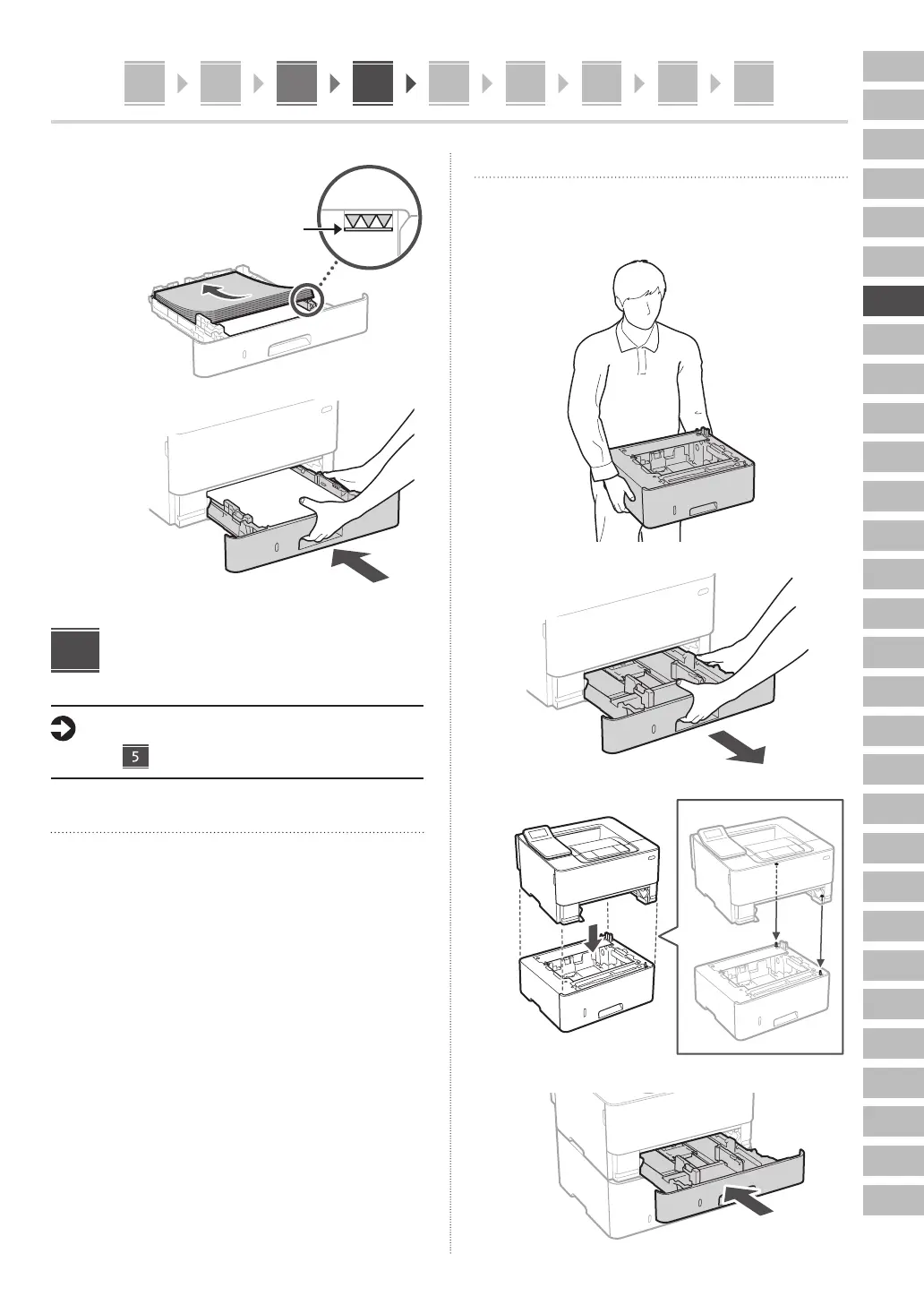 5