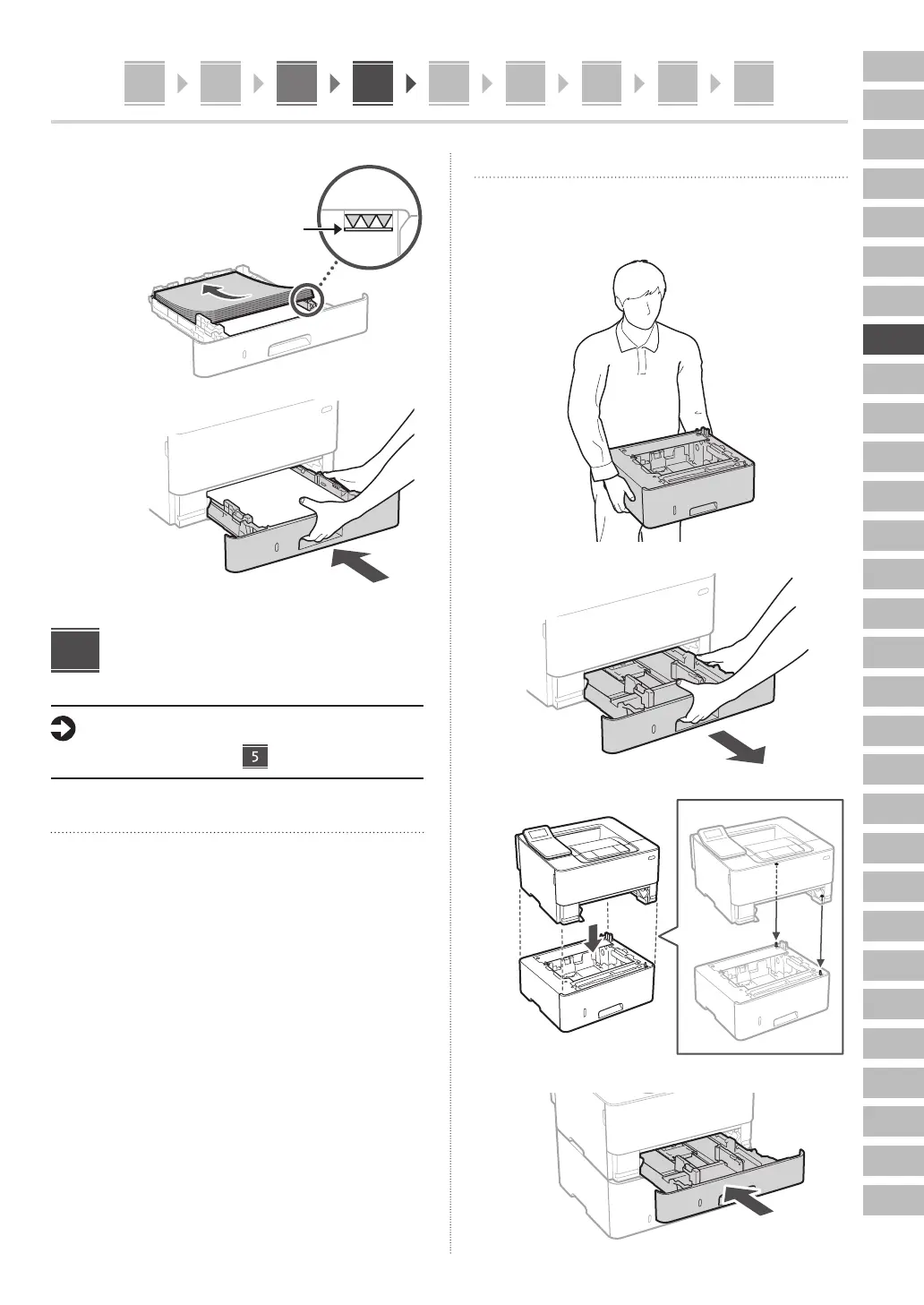 5