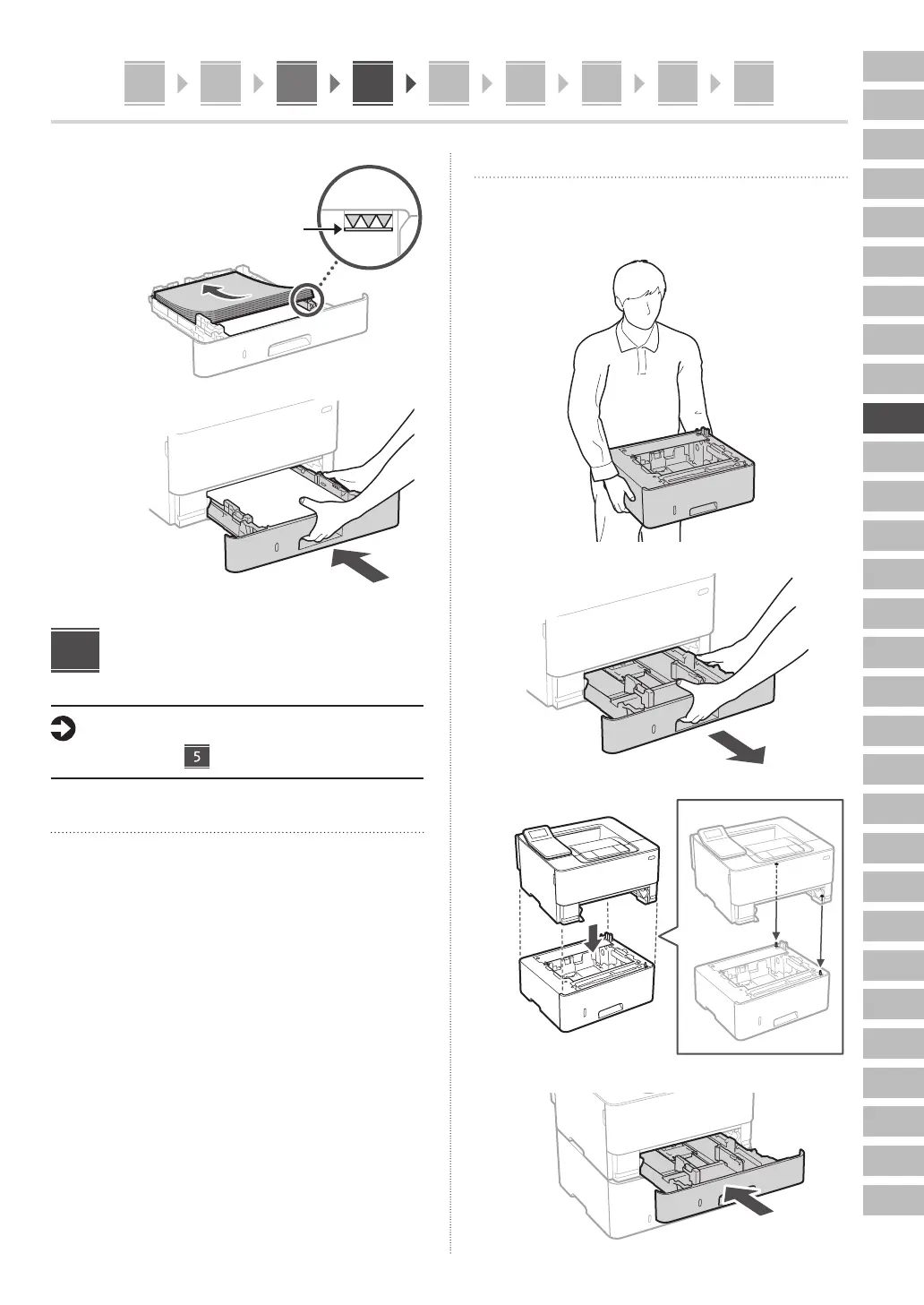 5