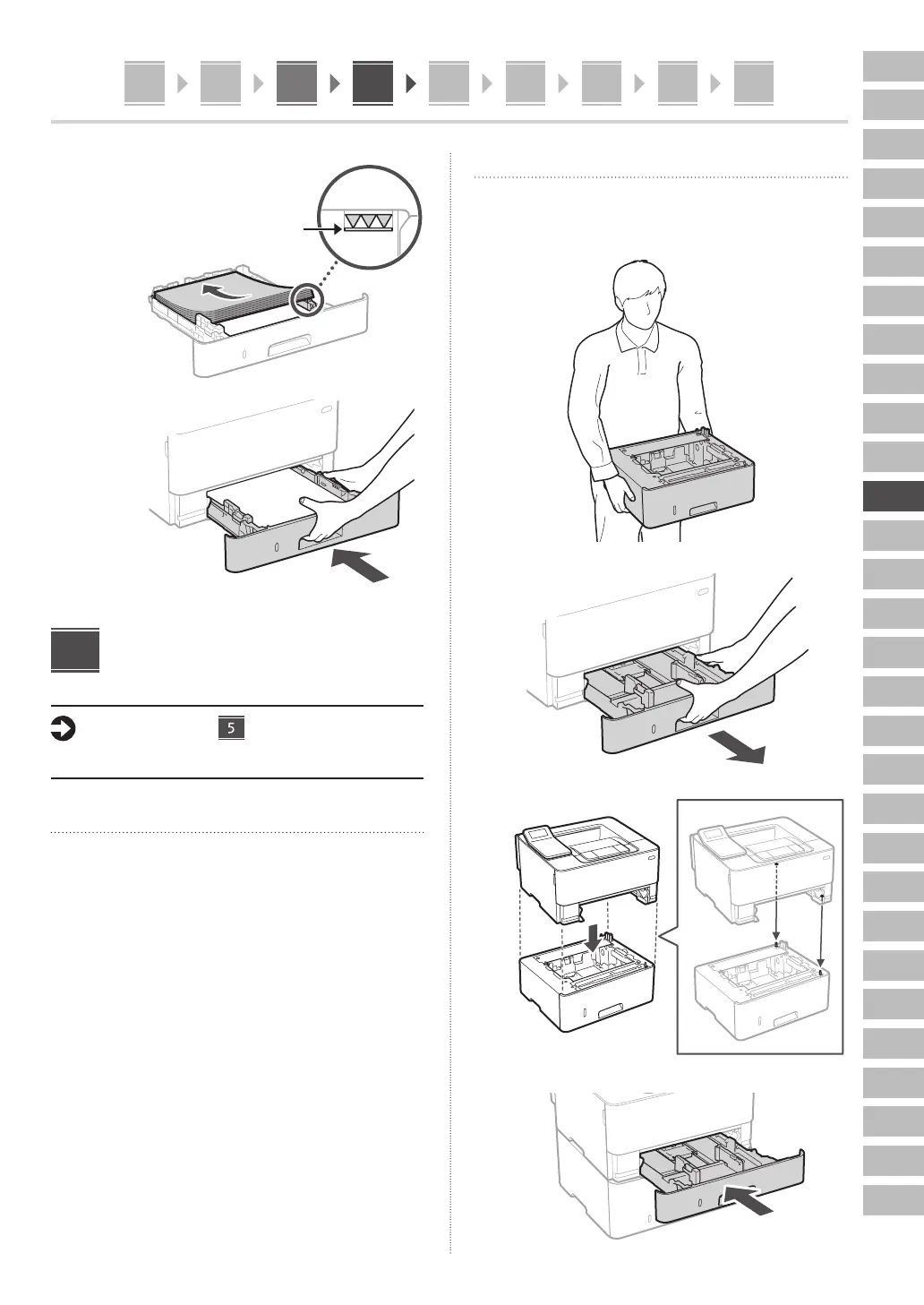 5