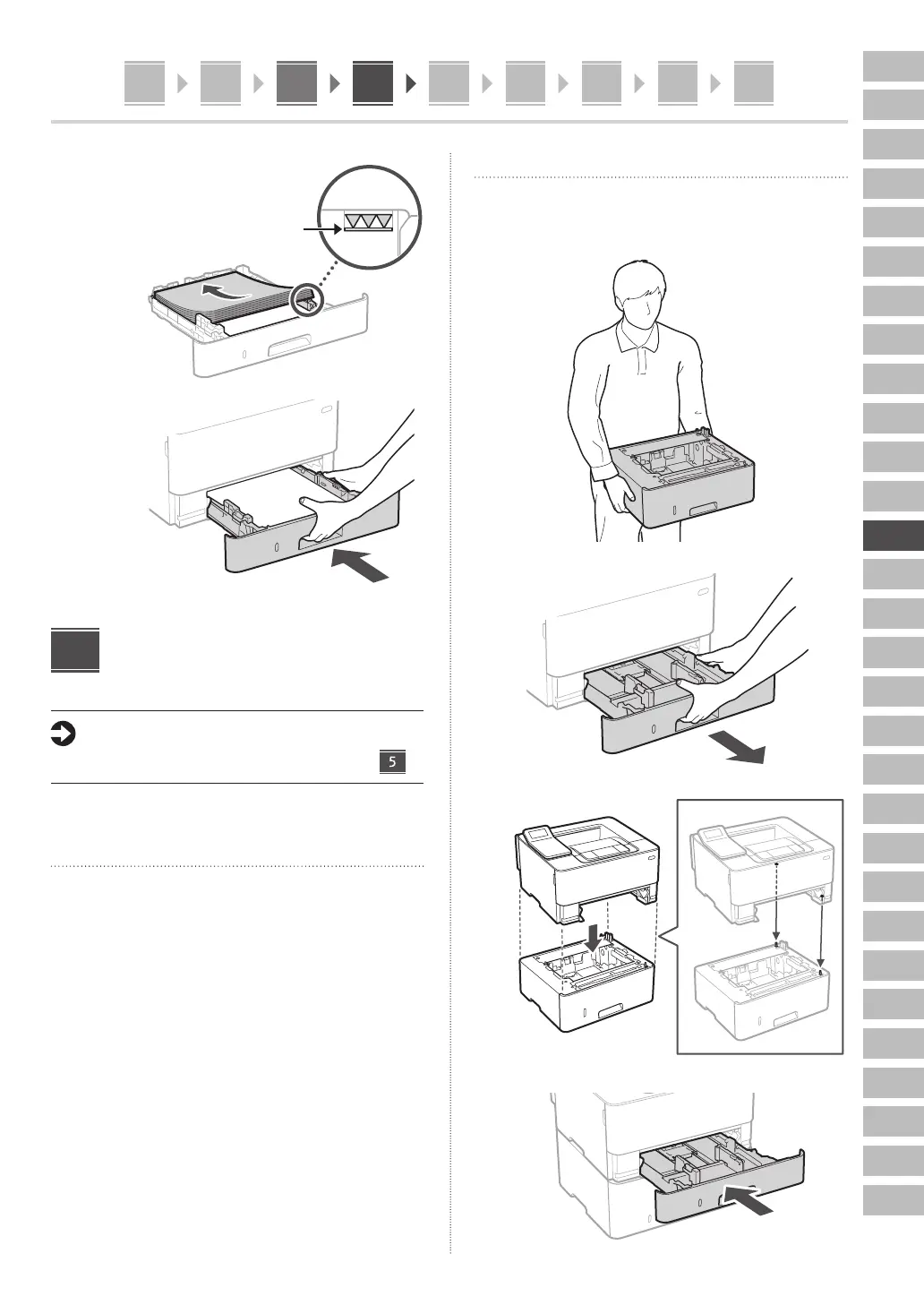 5