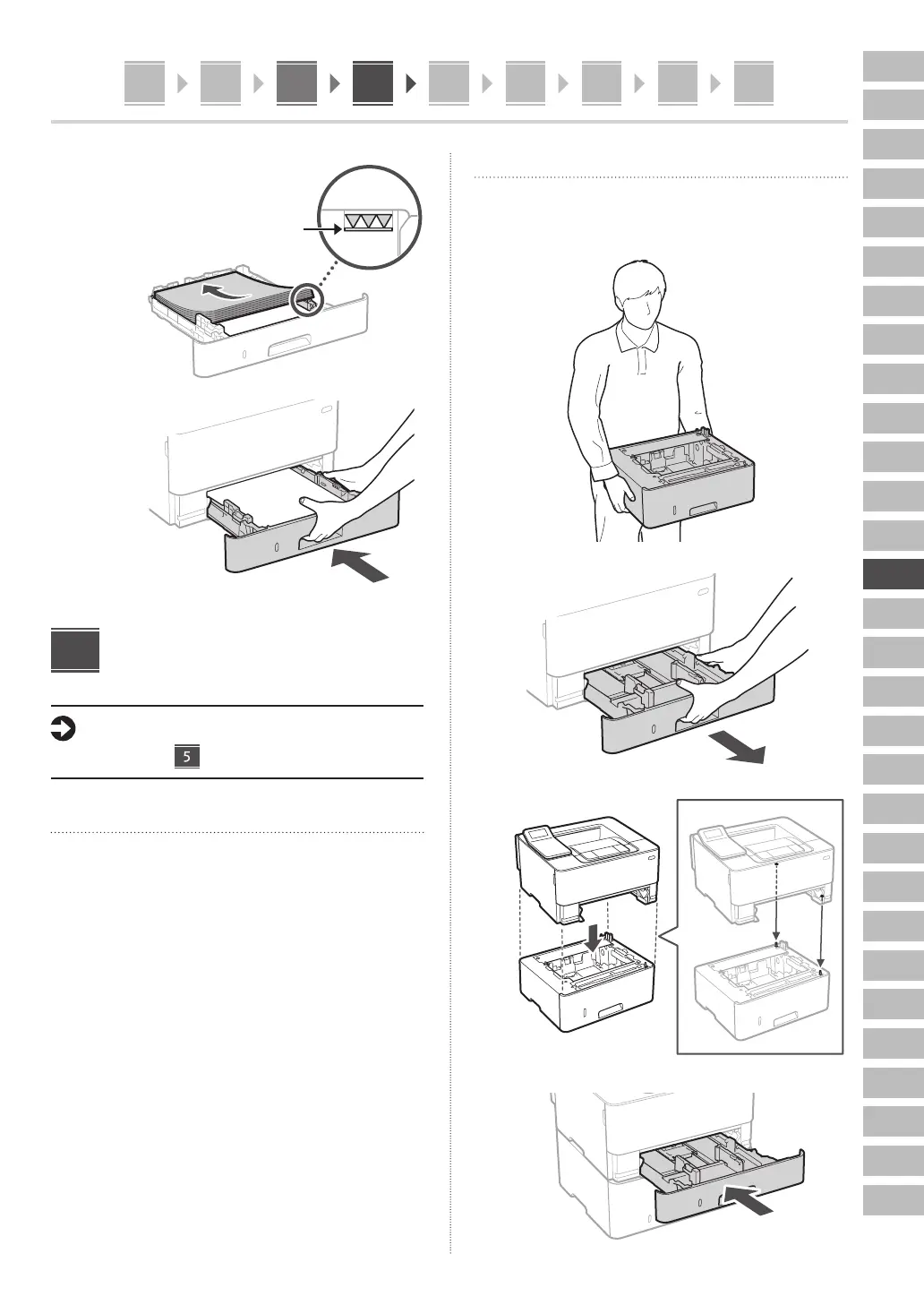 5