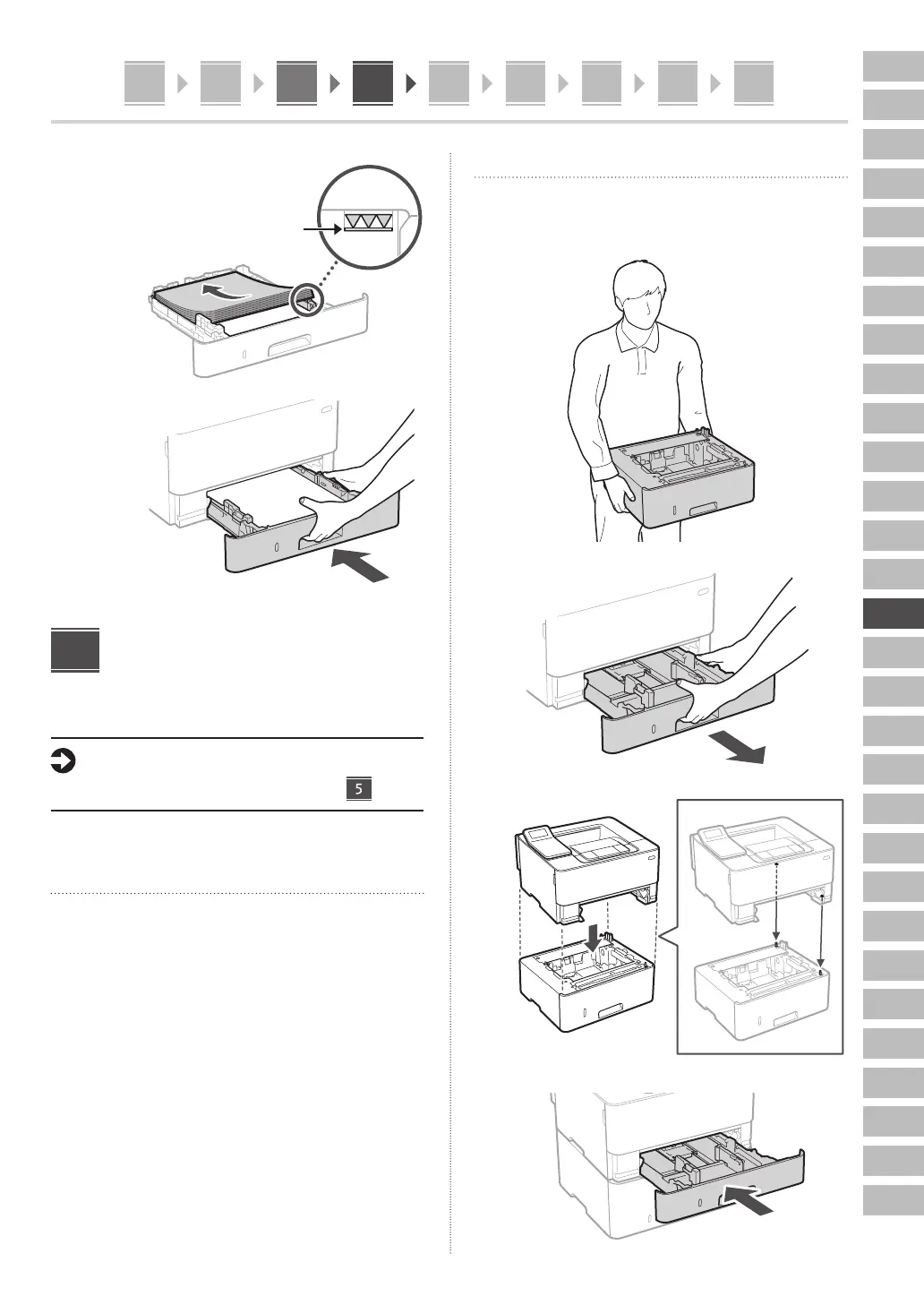 5