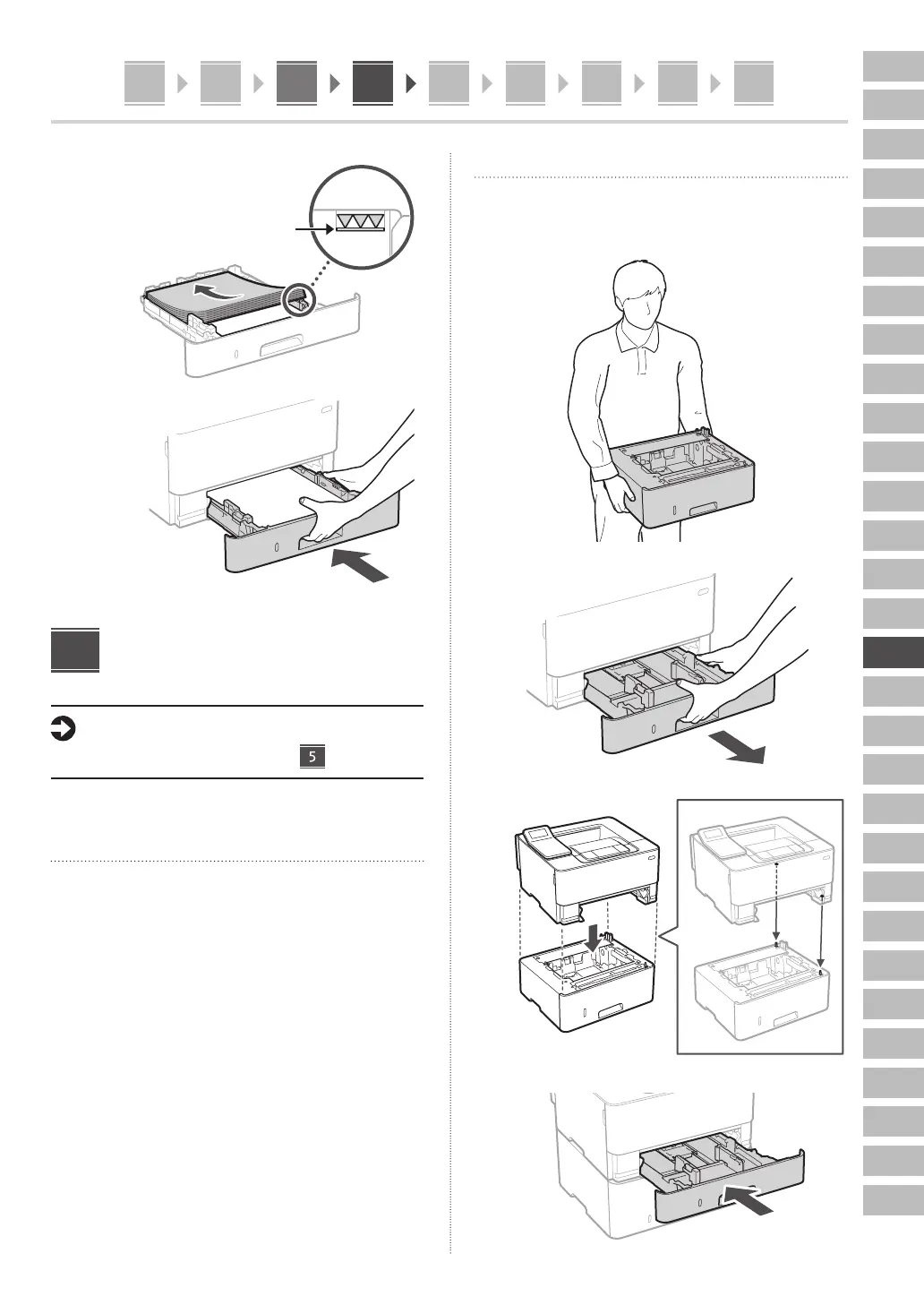 5