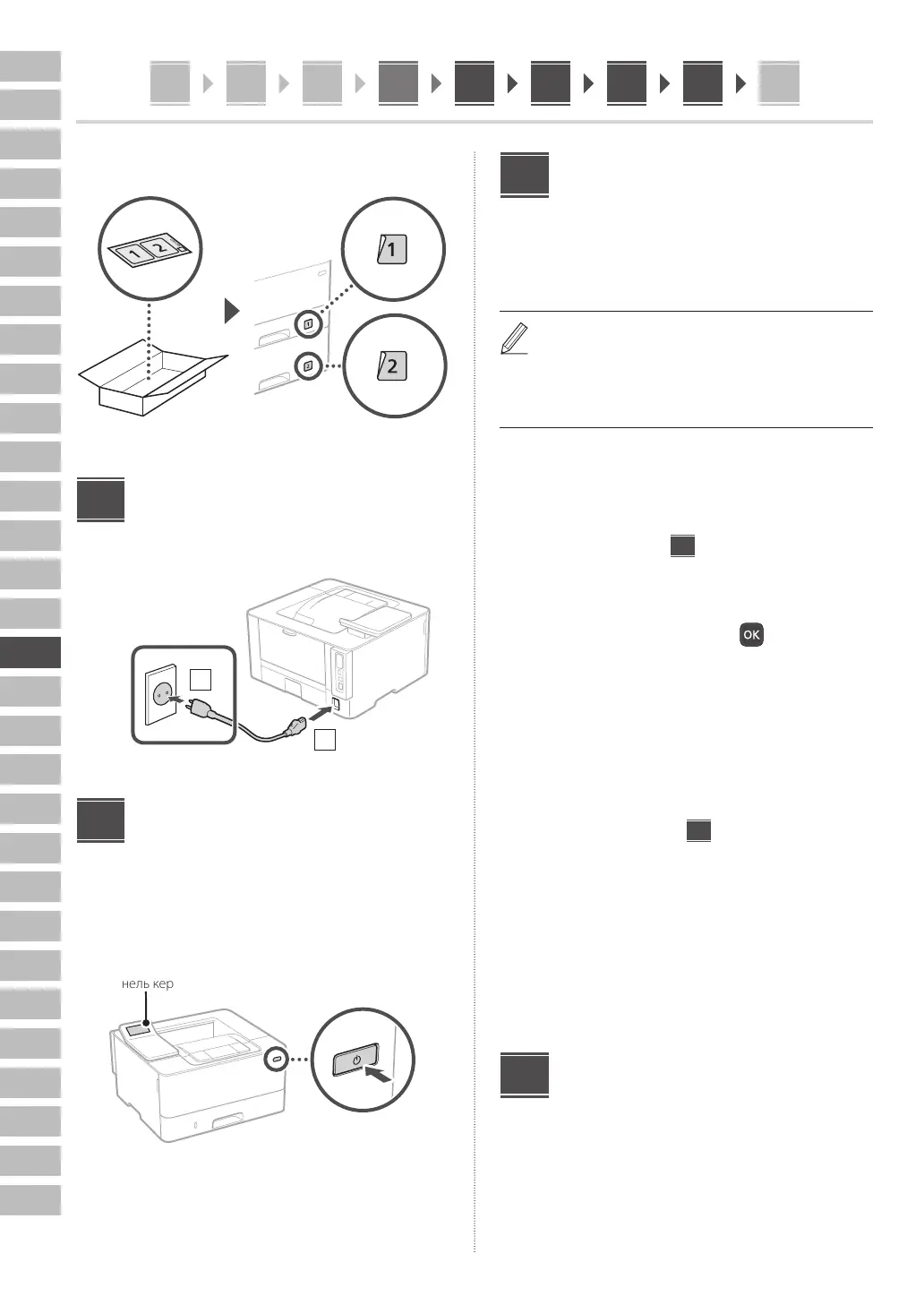 1

2

1

2

нель кер

OK